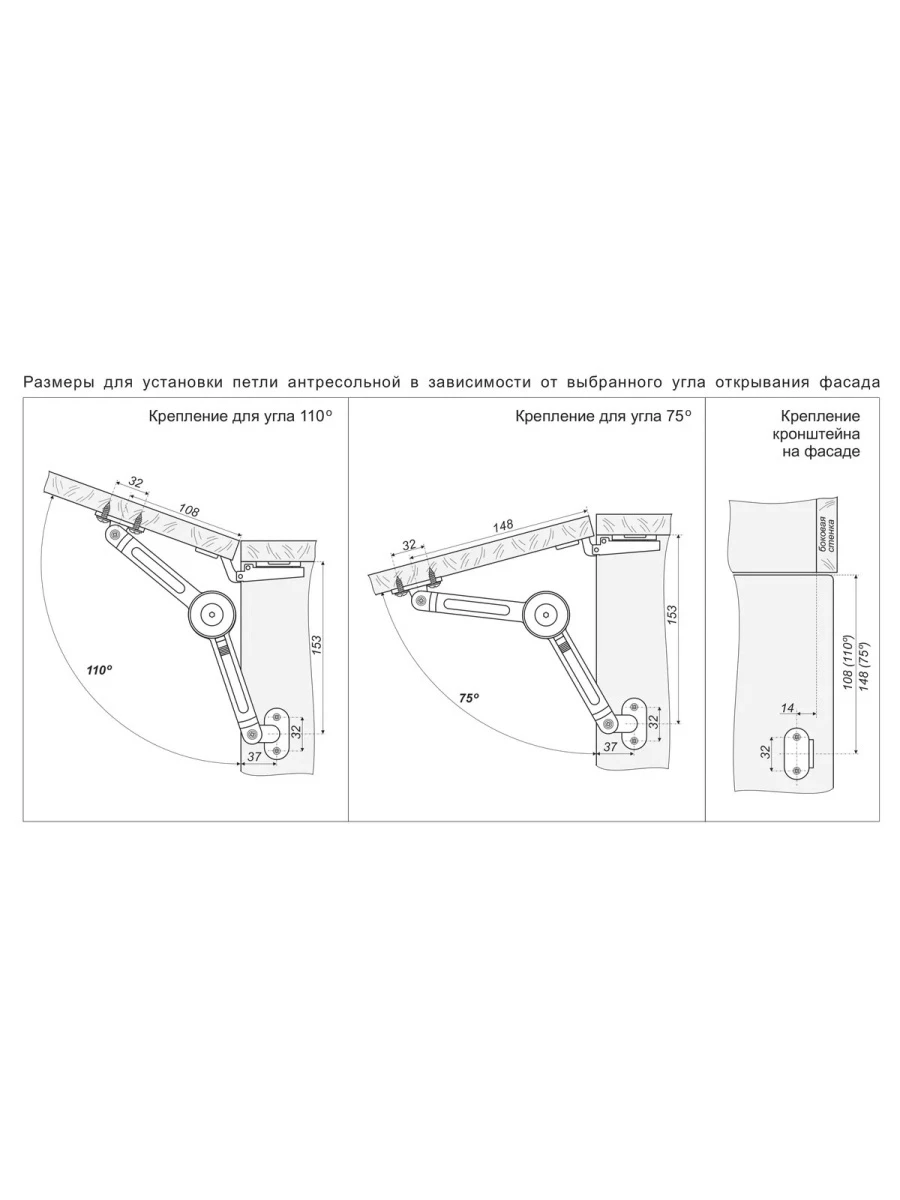 Размеры для установки петли антресольной в зависимости от выбранного угла открывания фасада

Крепление для угла 110°

32

108

153

110°

32

37

Крепление для угла 75°

148

32

153

75°

32

37

Крепление кронштейна на фасаде

боковая стенка

108 (110°)
148 (75°)

14

32