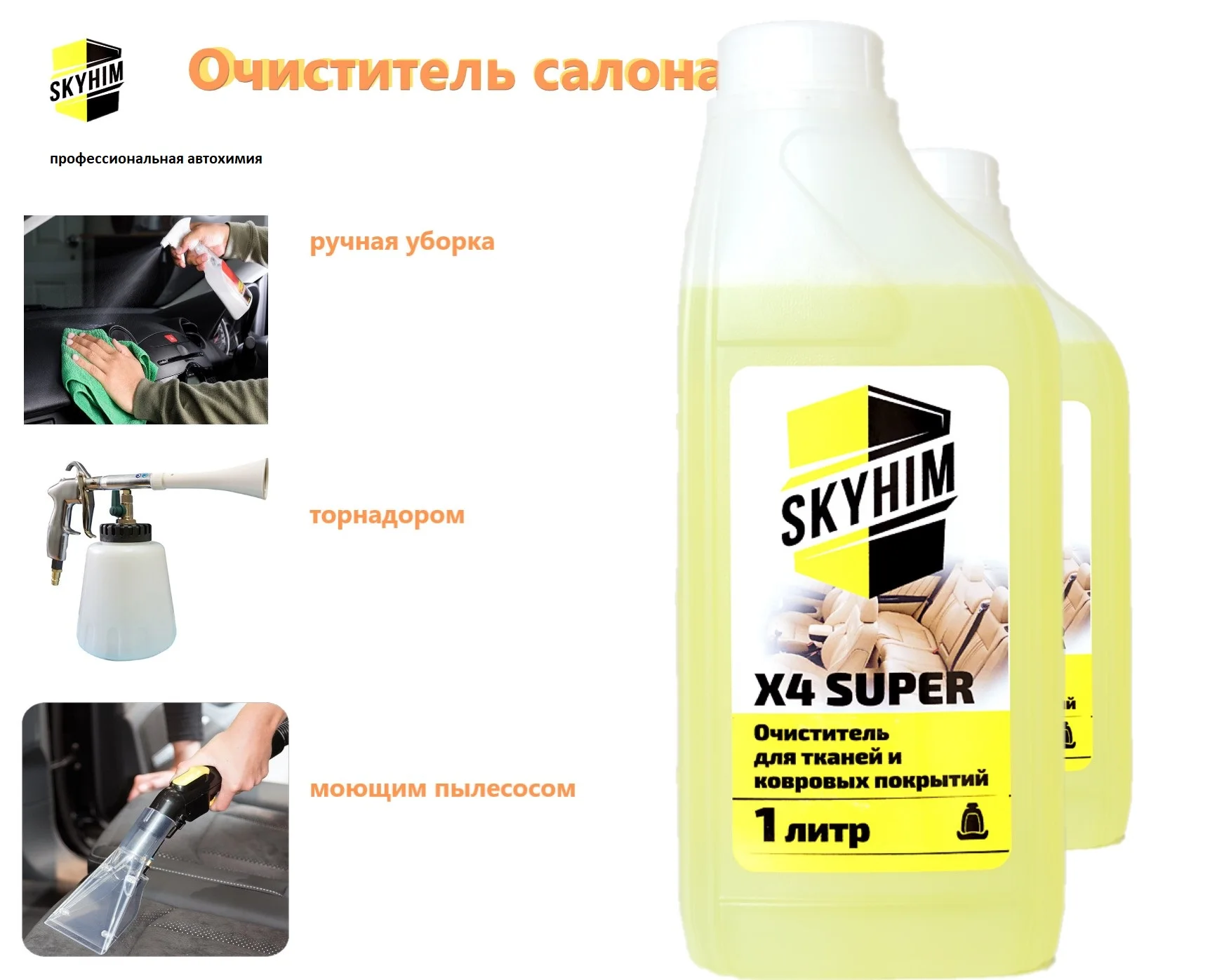 SKYHIM

Очиститель салона

профессиональная автохимия

ручная уборка

торнадором

моющим пылесосом

SKYHIM

X4 SUPER

Очиститель для тканей и ковровых покрытий

1 литр