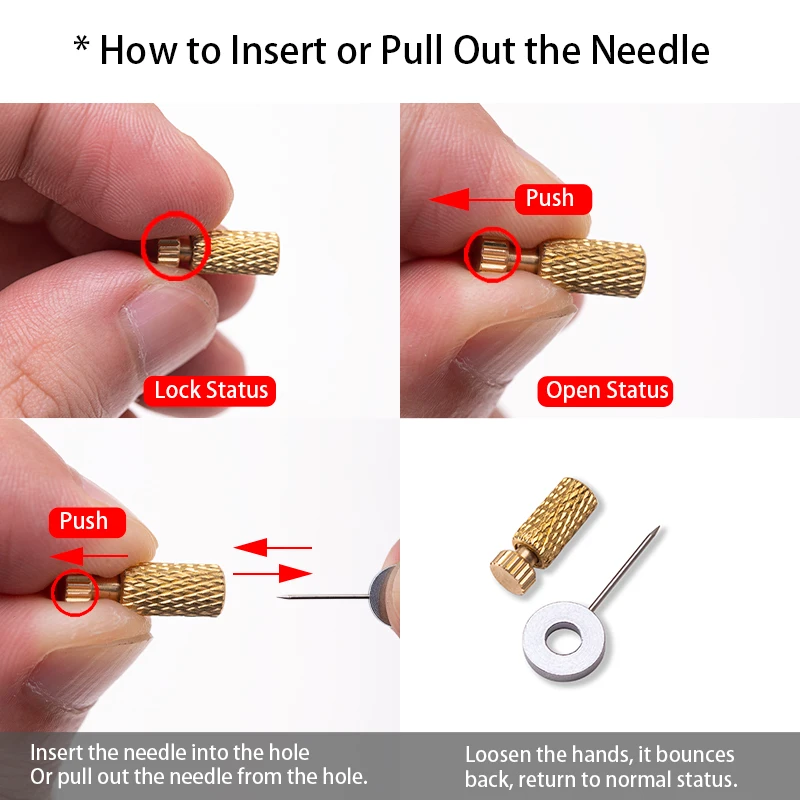 * How to Insert or Pull Out the Needle

Lock Status

Push

Open Status

Push

Insert the needle into the hole
Or pull out the needle from the hole.

Loosen the hands, it bounces back, return to normal status.