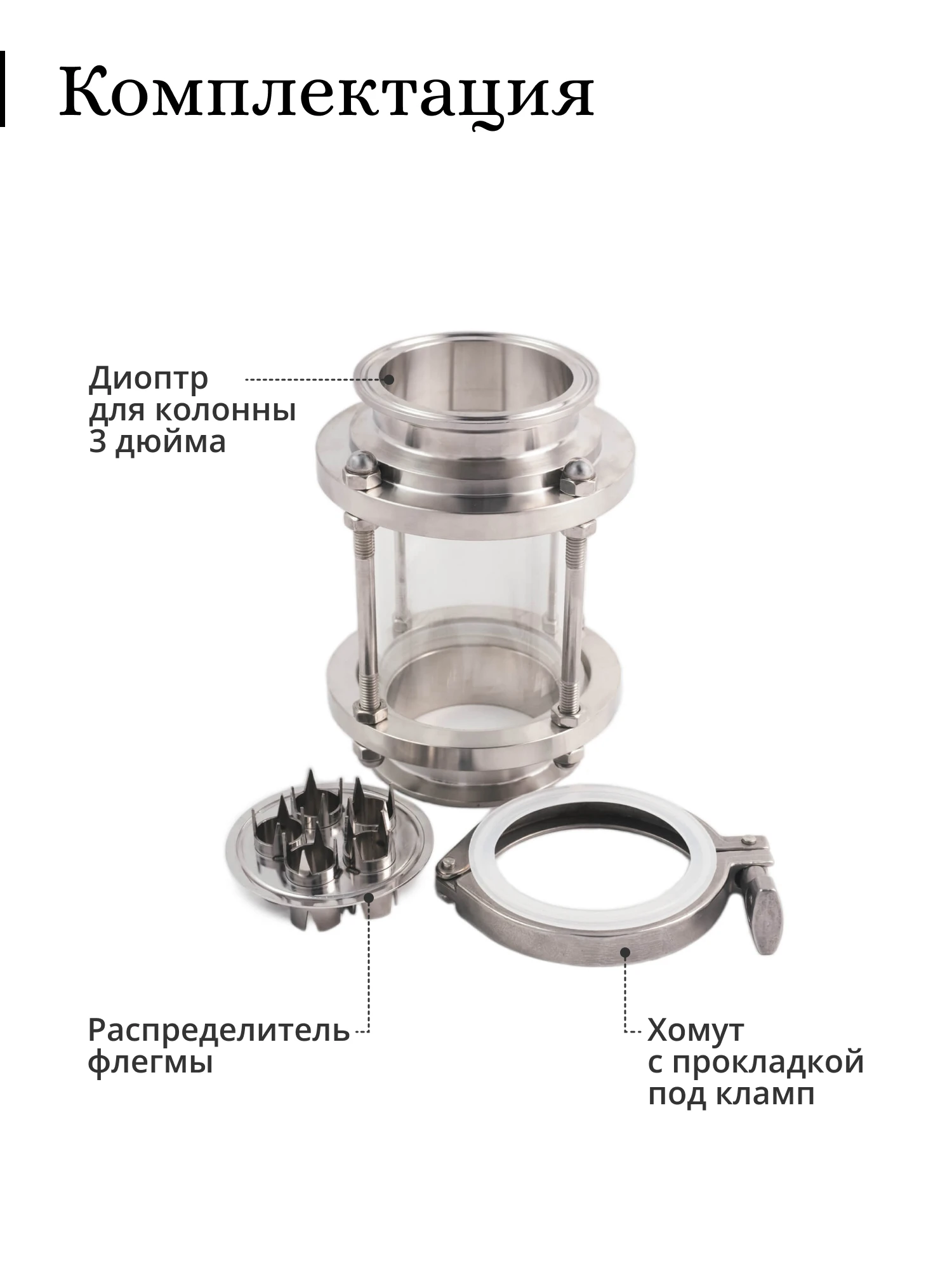 Комплектация

Диоптр
для колонны
3 дюйма

Распределитель
флегмы

Хомут
с прокладкой
под кламп