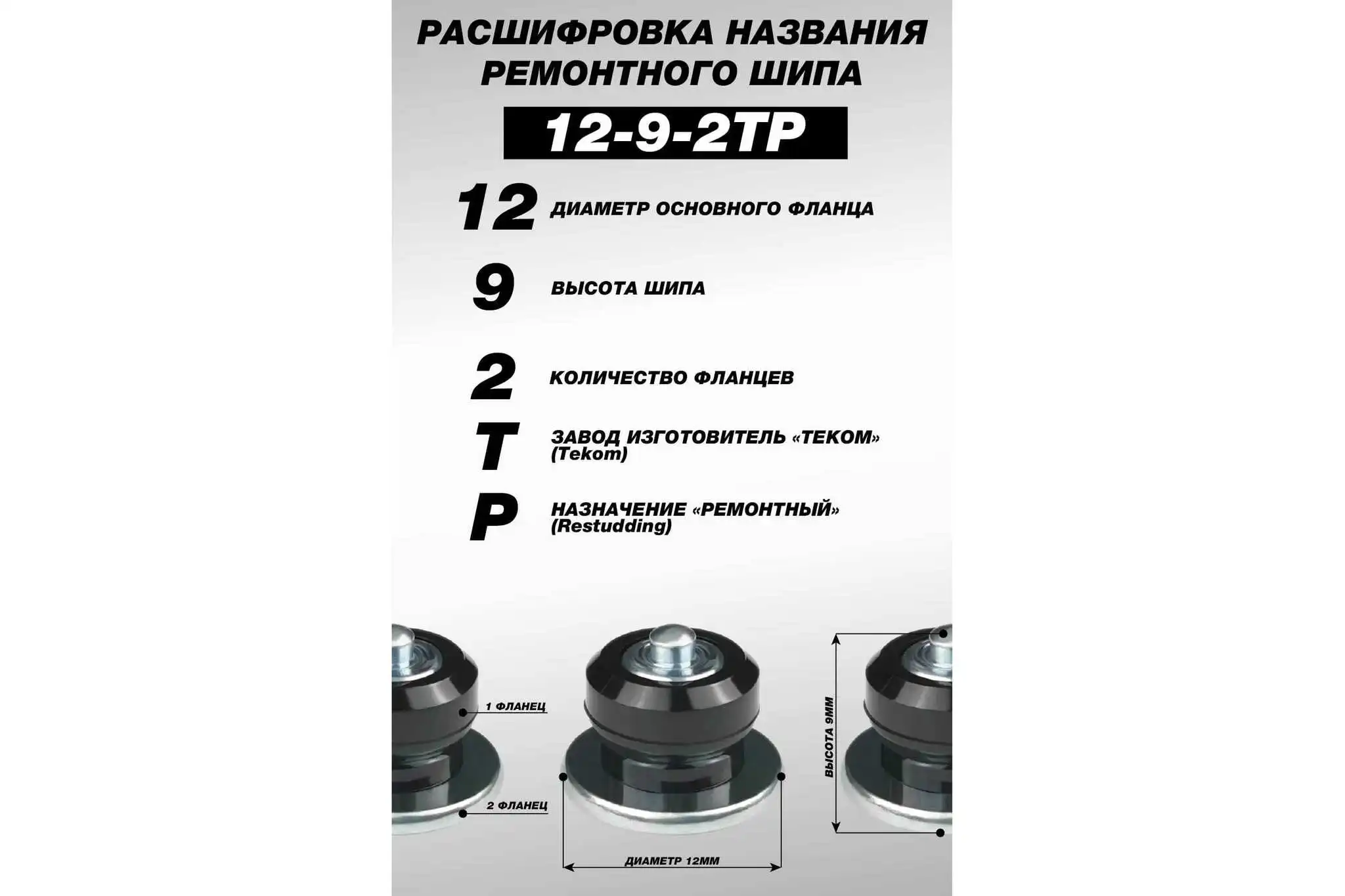 РАСШИФРОВКА НАЗВАНИЯ РЕМОНТНОГО ШИПА

12-9-2ТР

12 ДИАМЕТР ОСНОВНОГО ФЛАНЦА

9 ВЫСОТА ШИПА

2 КОЛИЧЕСТВО ФЛАНЦЕВ

Т ЗАВОД ИЗГОТОВИТЕЛЬ «ТЕКОМ» (Tekom)

Р НАЗНАЧЕНИЕ «РЕМОНТНЫЙ» (Restudding)

1 ФЛАНЕЦ

2 ФЛАНЕЦ

ДИАМЕТР 12ММ

ВЫСОТА 9ММ