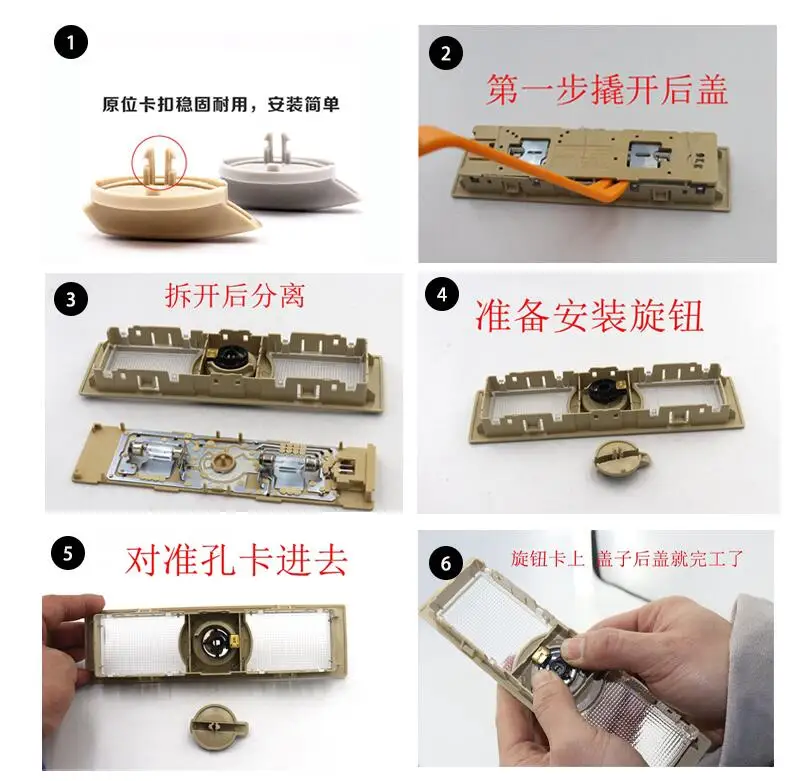 1

原位卡扣稳固耐用，安装简单

2

第一步撬开后盖

3

拆开后分离

4

准备安装旋钮

5

对准孔卡进去

6

旋钮卡上 盖子后盖就完工了