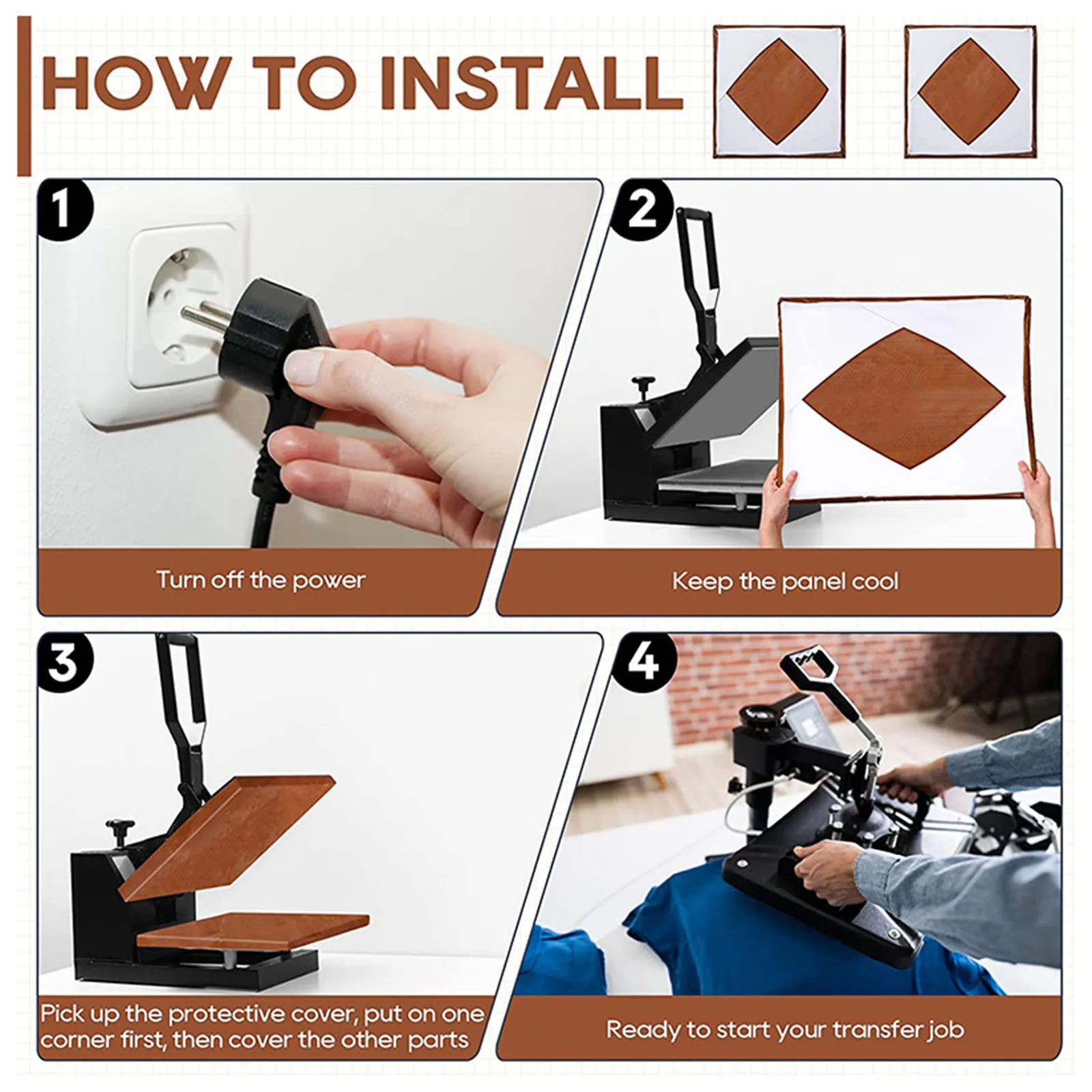 HOW TO INSTALL

1

Turn off the power

2

Keep the panel cool

3

Pick up the protective cover, put on one corner first, then cover the other parts

4

Ready to start your transfer job