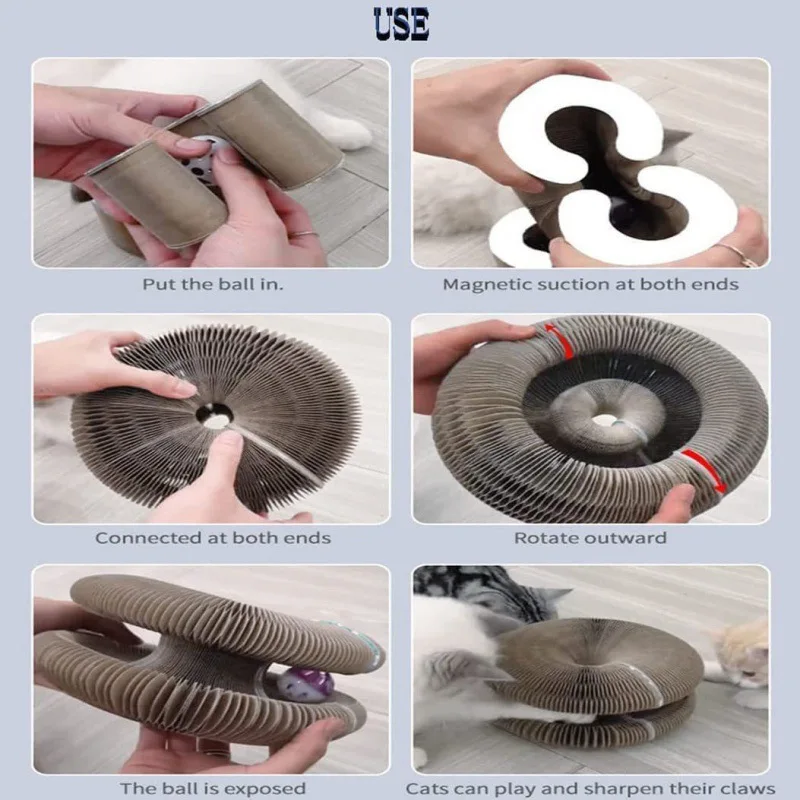 USE

Put the ball in.

Magnetic suction at both ends

Connected at both ends

Rotate outward

The ball is exposed

Cats can play and sharpen their claws