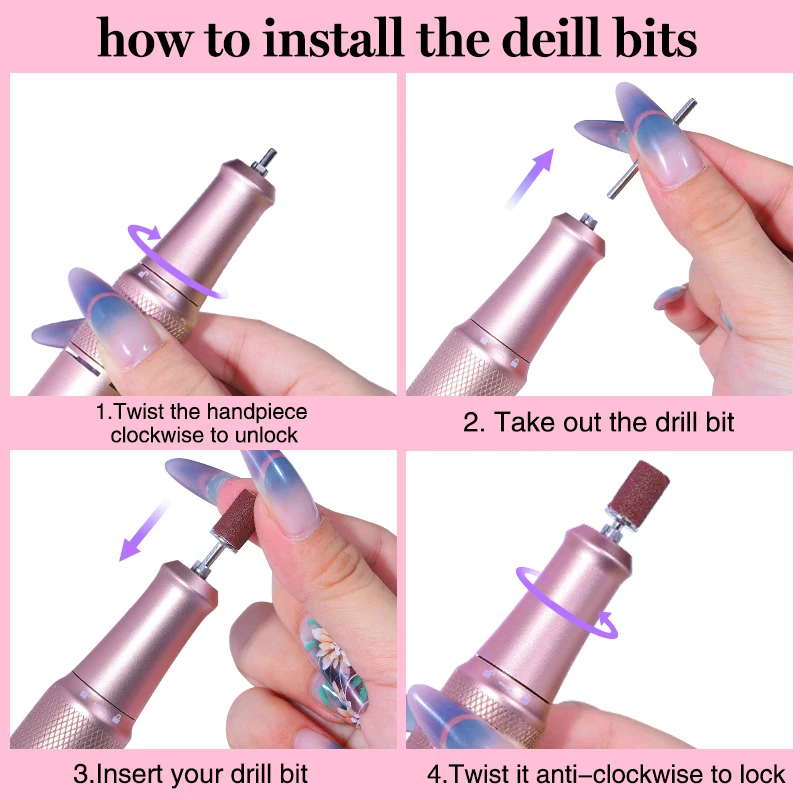 how to install the deill bits

1.Twist the handpiece clockwise to unlock

2. Take out the drill bit

3.Insert your drill bit

4.Twist it anti–clockwise to lock