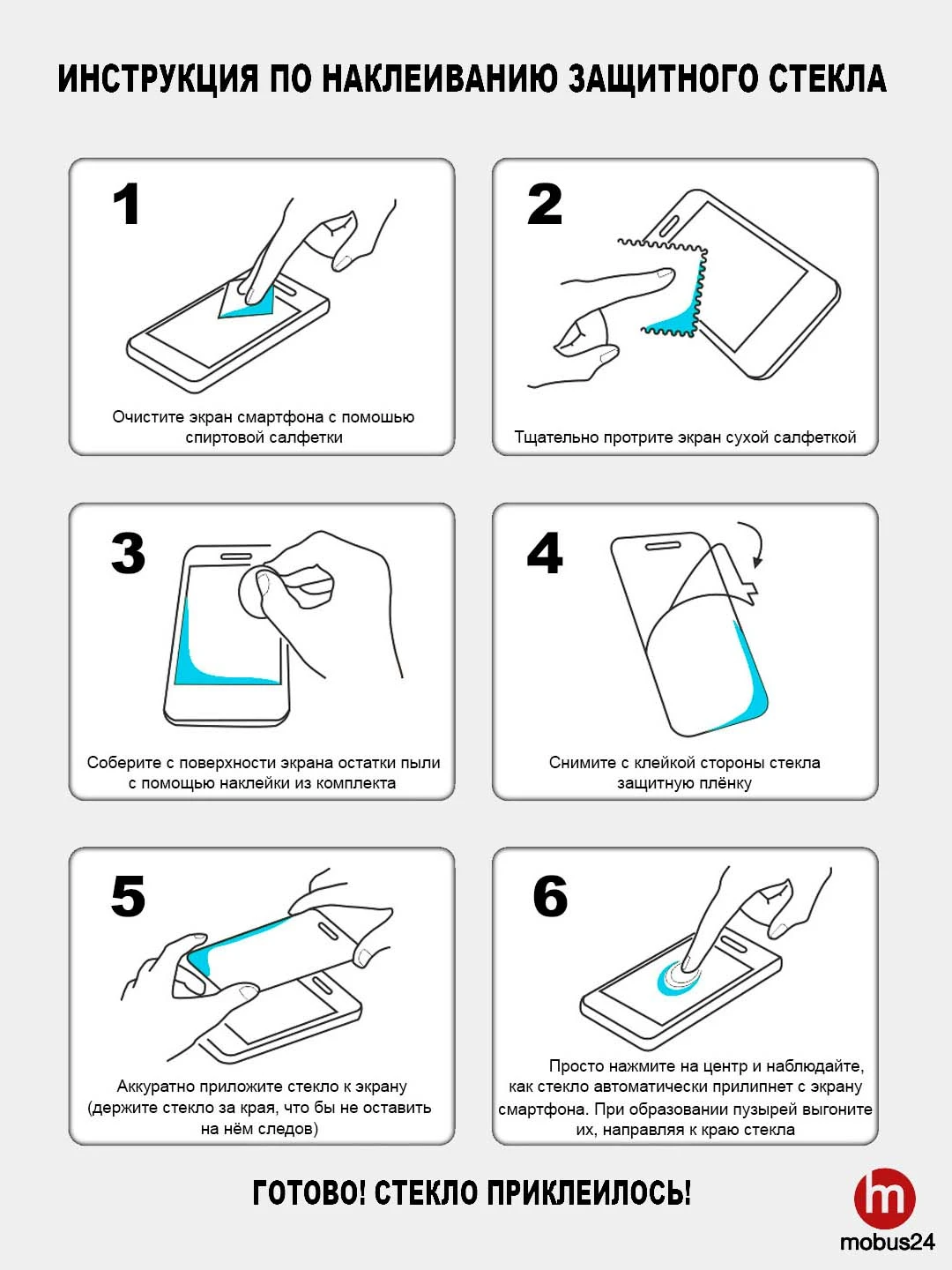 ИНСТРУКЦИЯ ПО НАКЛЕИВАНИЮ ЗАЩИТНОГО СТЕКЛА

1

Очистите экран смартфона с помошью спиртовой салфетки

2

Тщательно протрите экран сухой салфеткой

3

Соберите с поверхности экрана остатки пыли с помощью наклейки из комплекта

4

Снимите с клейкой стороны стекла защитную плёнку

5

Аккуратно приложите стекло к экрану (держите стекло за края, что бы не оставить на нём следов)

6

Просто нажмите на центр и наблюдайте, как стекло автоматически прилипнет с экрану смартфона. При образовании пузырей выгоните их, направляя к краю стекла

ГОТОВО! СТЕКЛО ПРИКЛЕИЛОСЬ!

m

mobus24