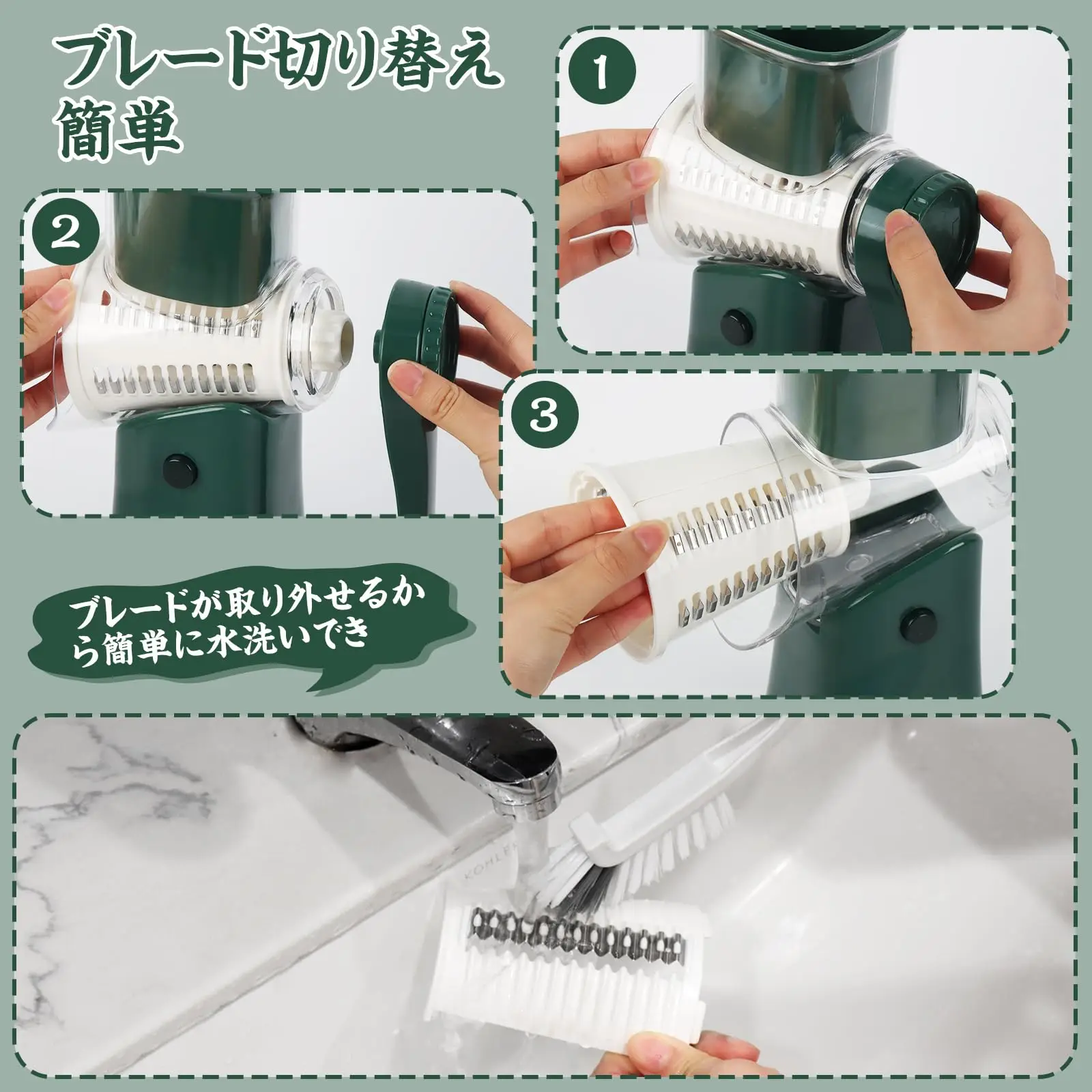 ブレード切り替え簡単

1

2

3

ブレードが取り外せるから簡単に水洗いでき

KOHLER