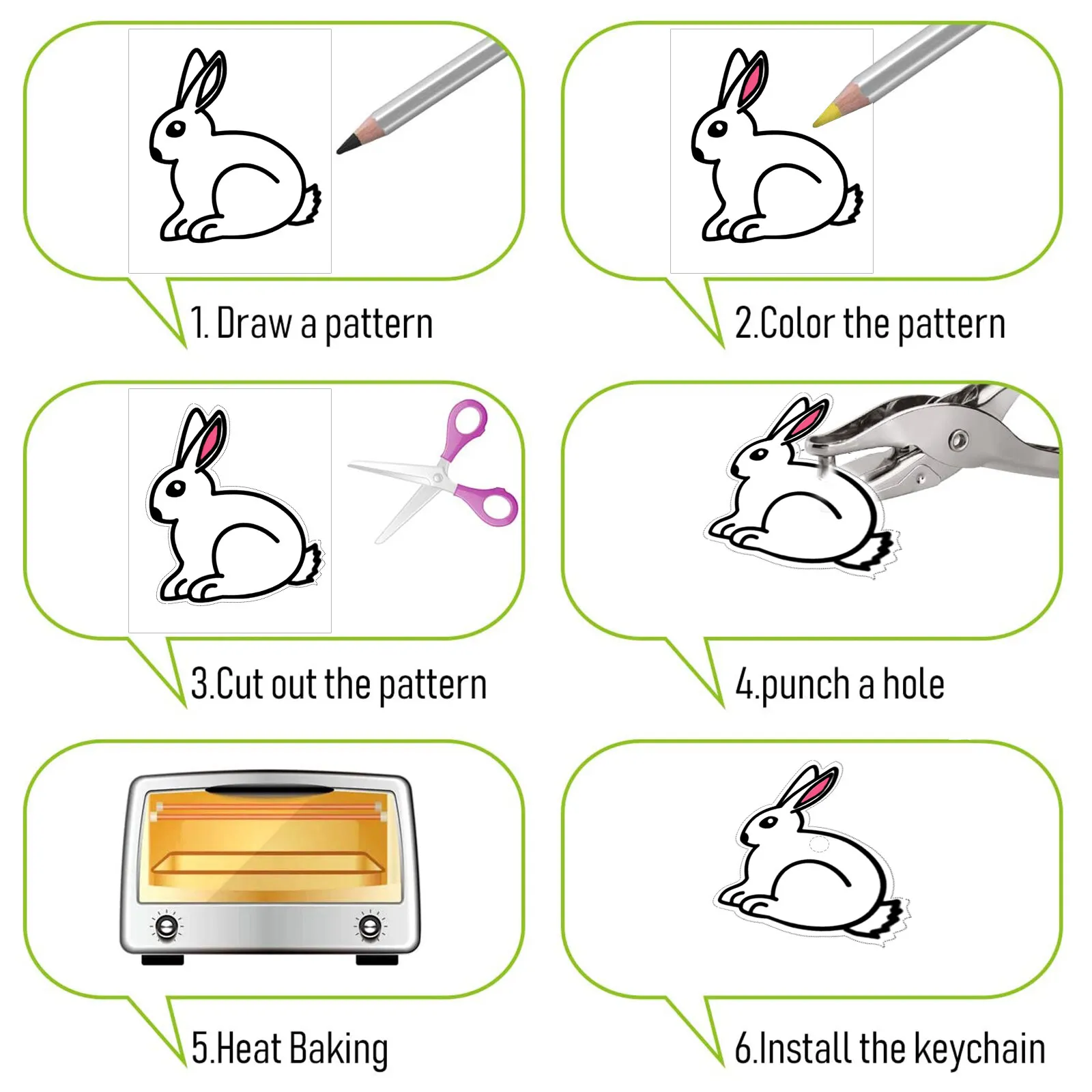 1. Draw a pattern

2.Color the pattern

3.Cut out the pattern

4.punch a hole

5.Heat Baking

6.Install the keychain