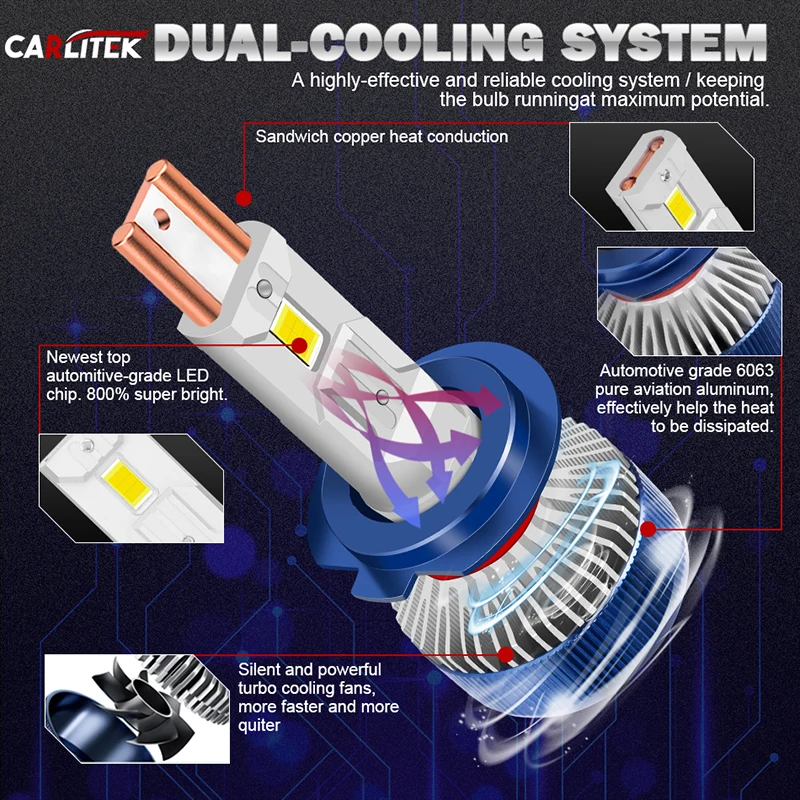 CARLITEK DUAL-COOLING SYSTEM

A highly-effective and reliable cooling system / keeping the bulb runningat maximum potential.

Sandwich copper heat conduction

Newest top automitive-grade LED chip. 800% super bright.

Automotive grade 6063 pure aviation aluminum, effectively help the heat to be dissipated.

Silent and powerful turbo cooling fans, more faster and more quiter