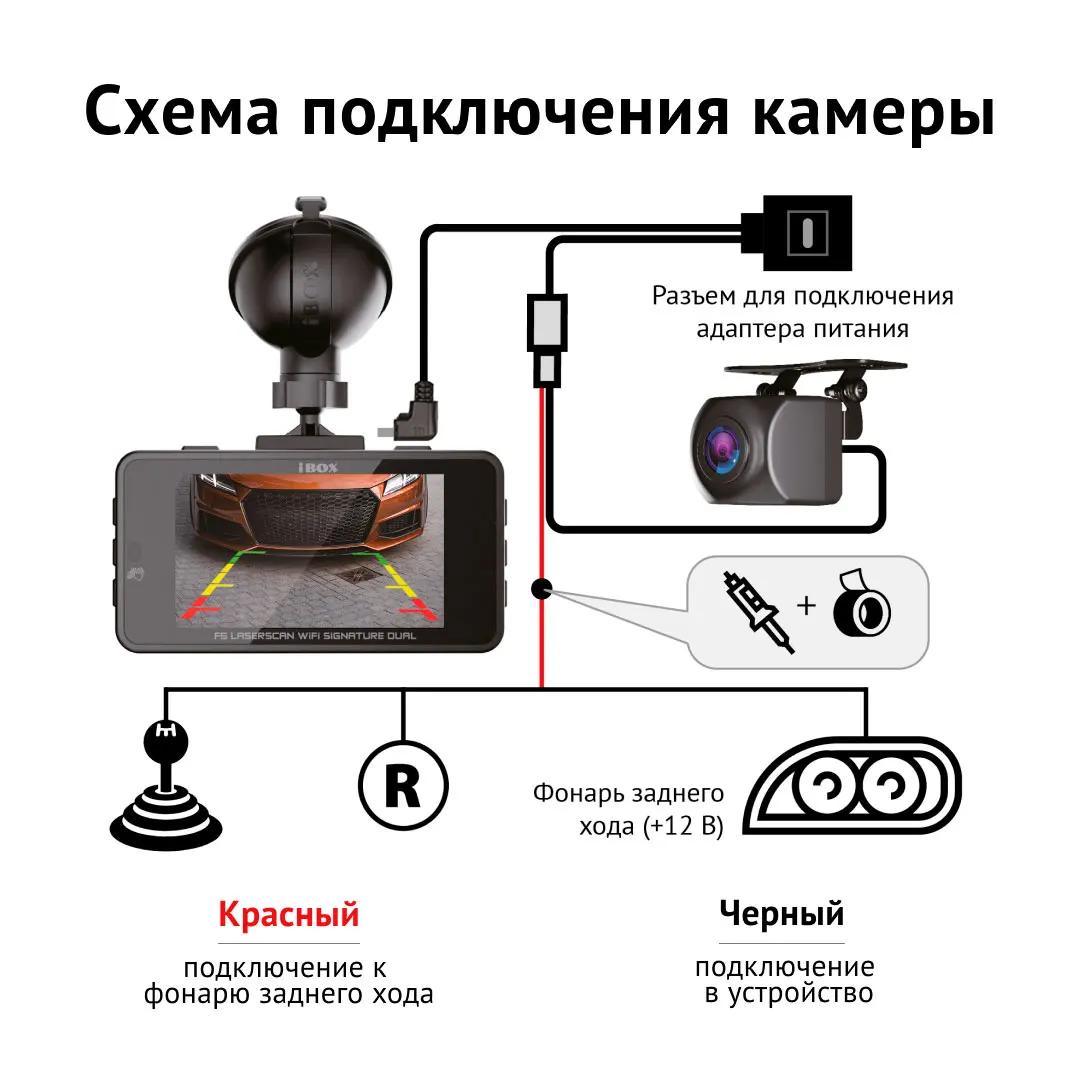 Схема подключения камеры

iBOX

Разъем для подключения адаптера питания

iBOX

F5 LASERSCAN WiFi SIGNATURE DUAL

+

R

Фонарь заднего хода (+12 В)

Красный

подключение к фонарю заднего хода

Черный

подключение в устройство