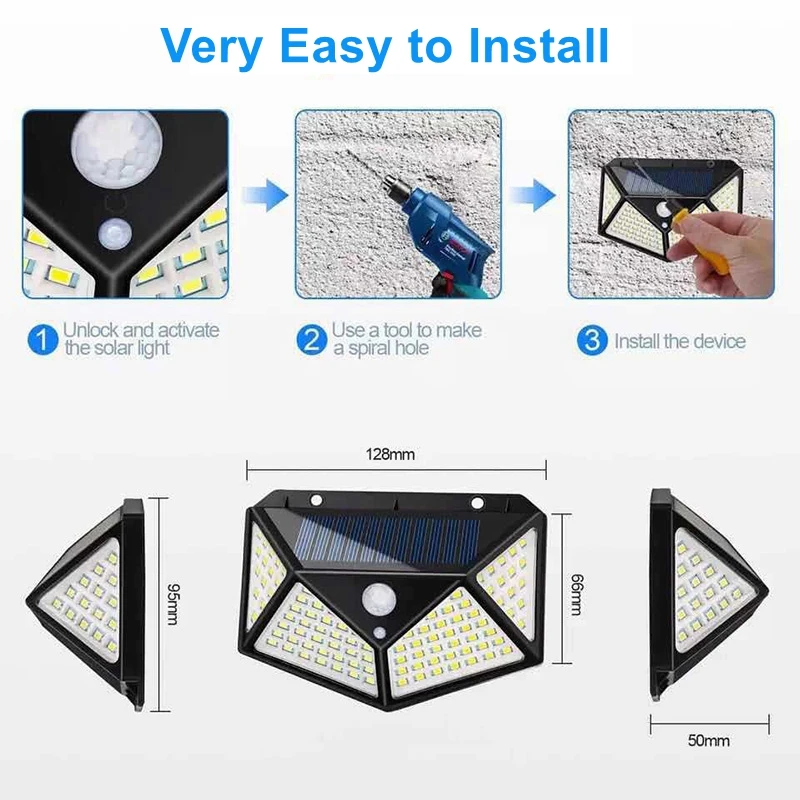 Very Easy to Install

1 Unlock and activate the solar light

2 Use a tool to make a spiral hole

3 Install the device

128mm

95mm

66mm

50mm