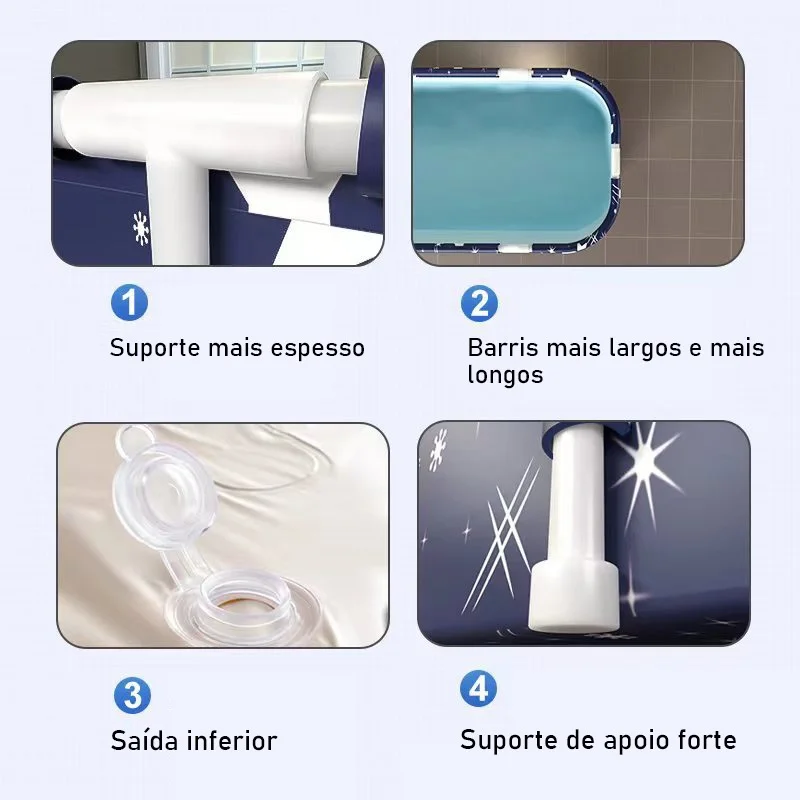 1

Suporte mais espesso

2

Barris mais largos e mais longos

3

Saída inferior

4

Suporte de apoio forte