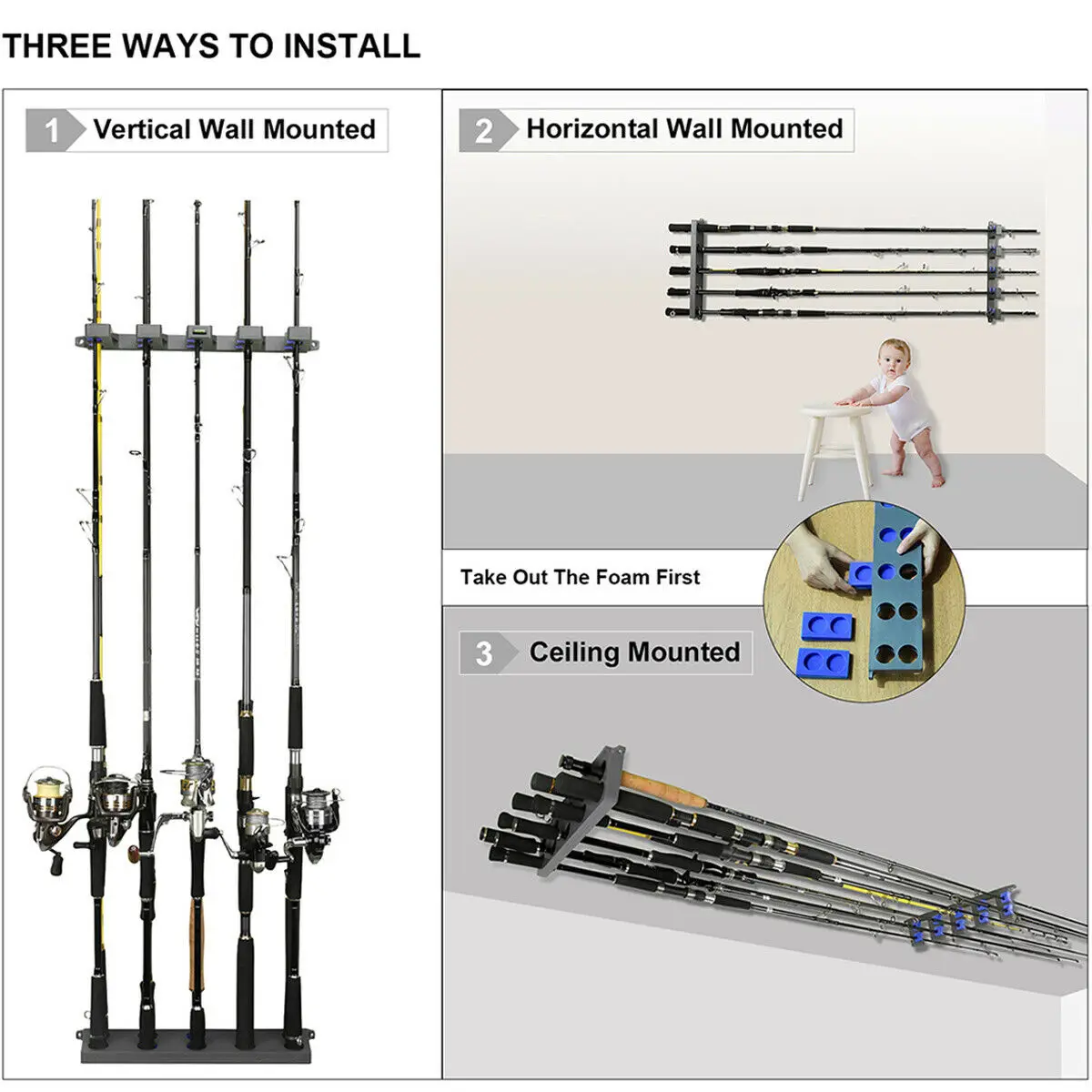 THREE WAYS TO INSTALL

1 Vertical Wall Mounted

2 Horizontal Wall Mounted

Take Out The Foam First

3 Ceiling Mounted