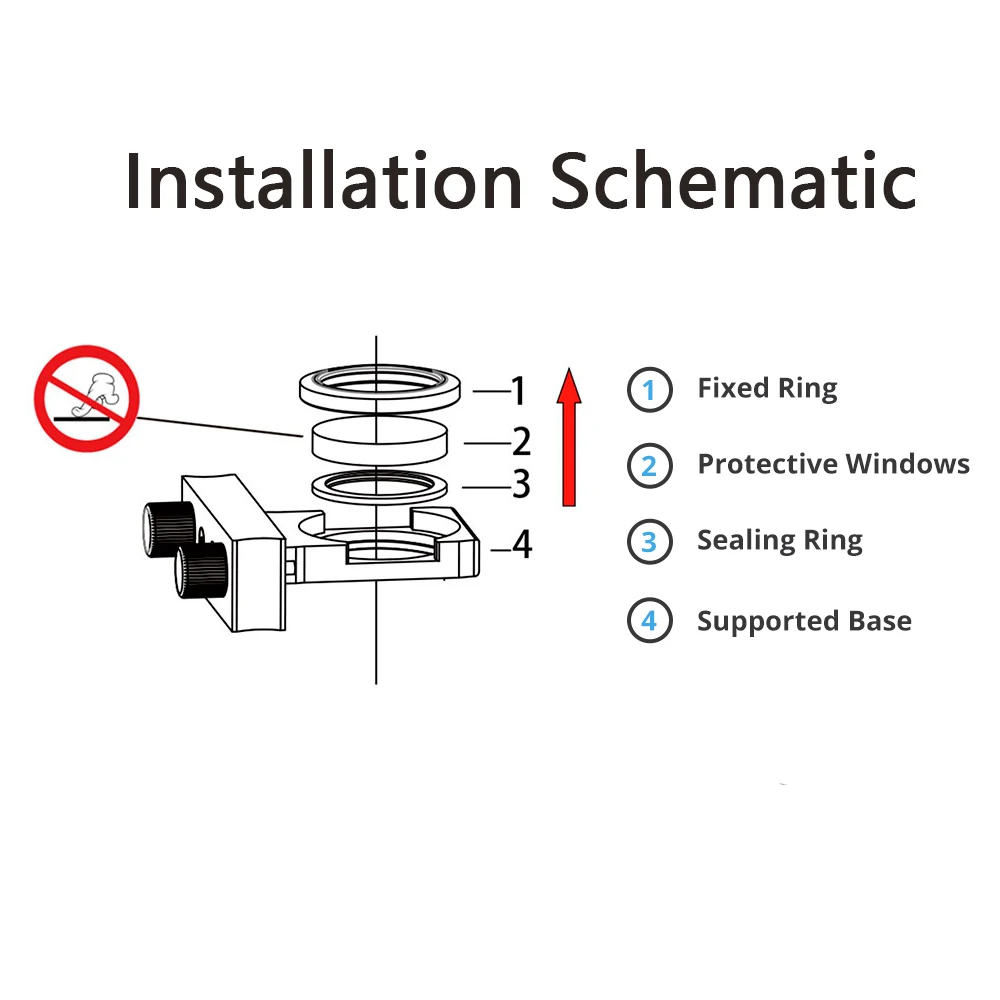 Installation Schematic

1
2
3
4

1 Fixed Ring
2 Protective Windows
3 Sealing Ring
4 Supported Base