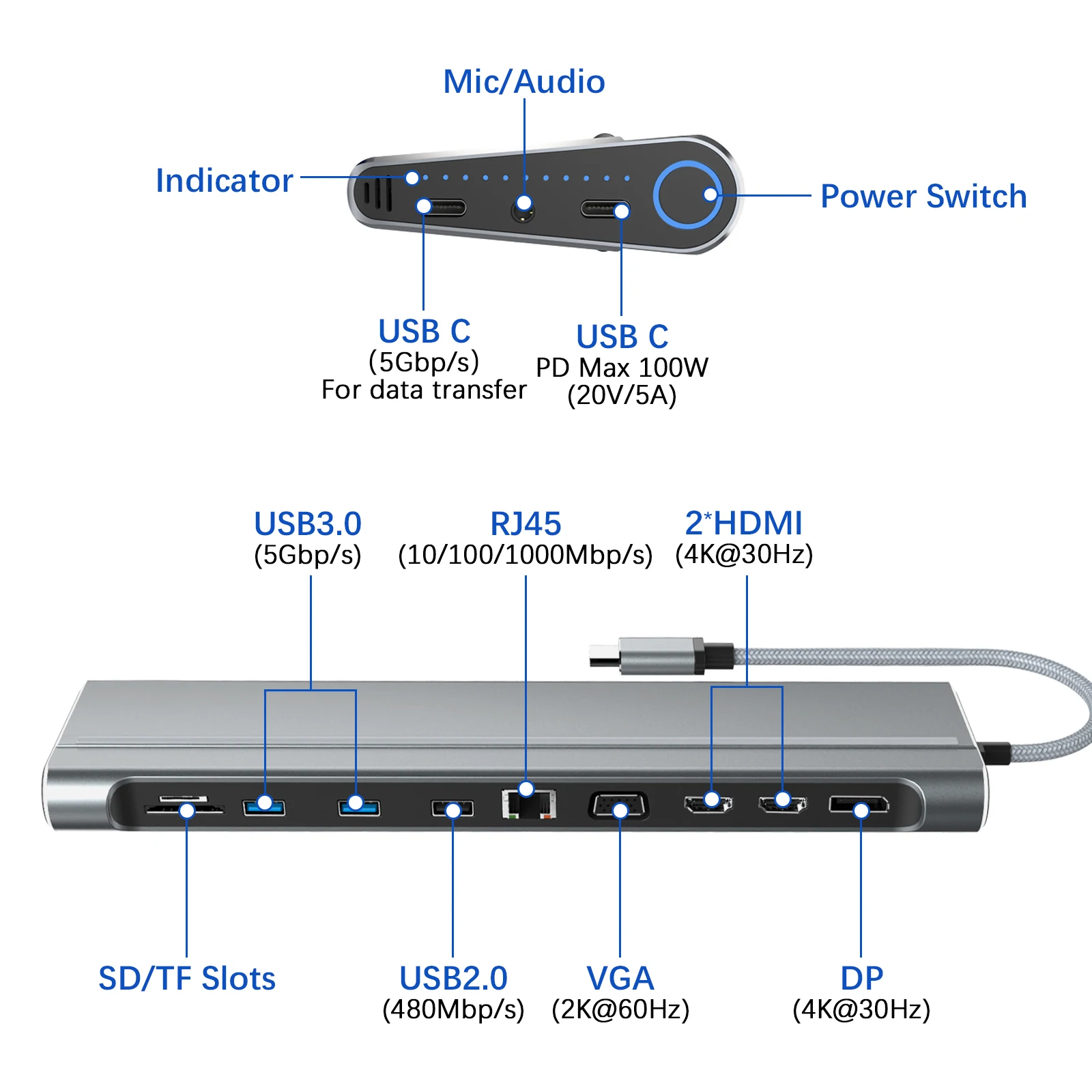 Mic/Audio

Indicator

Power Switch

USB C
(5Gbp/s)
For data transfer

USB C
PD Max 100W
(20V/5A)

USB3.0
(5Gbp/s)

RJ45
(10/100/1000Mbp/s)

2*HDMI
(4K@30Hz)

SD/TF Slots

USB2.0
(480Mbp/s)

VGA
(2K@60Hz)

DP
(4K@30Hz)