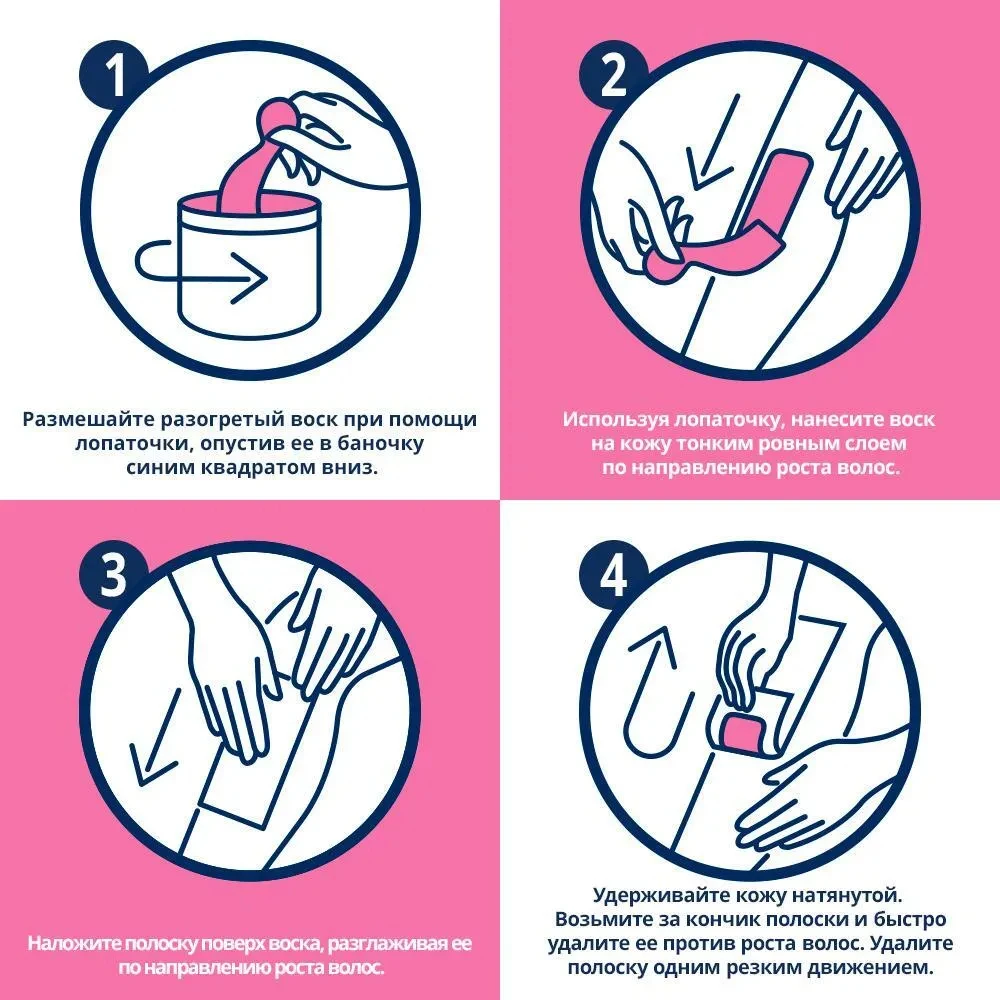 1

Размешайте разогретый воск при помощи лопаточки, опустив ее в баночку синим квадратом вниз.

2

Используя лопаточку, нанесите воск на кожу тонким ровным слоем по направлению роста волос.

3

Наложите полоску поверх воска, разглаживая ее по направлению роста волос.

4

Удерживайте кожу натянутой. Возьмите за кончик полоски и быстро удалите ее против роста волос. Удалите полоску одним резким движением.