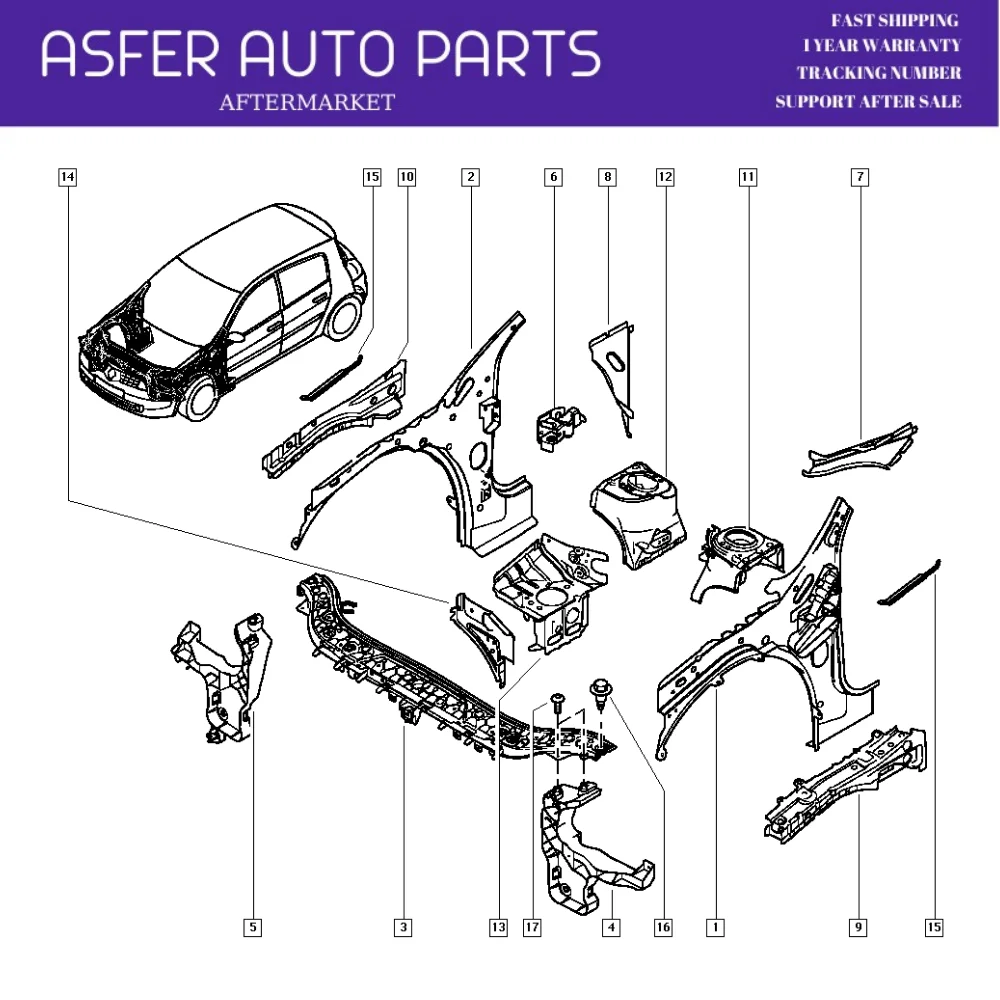 ASFER AUTO PARTS
AFTERMARKET

FAST SHIPPING
1 YEAR WARRANTY
TRACKING NUMBER
SUPPORT AFTER SALE

14
15
10
2
6
8
12
11
7
5
3
13
17
4
16
1
9
15