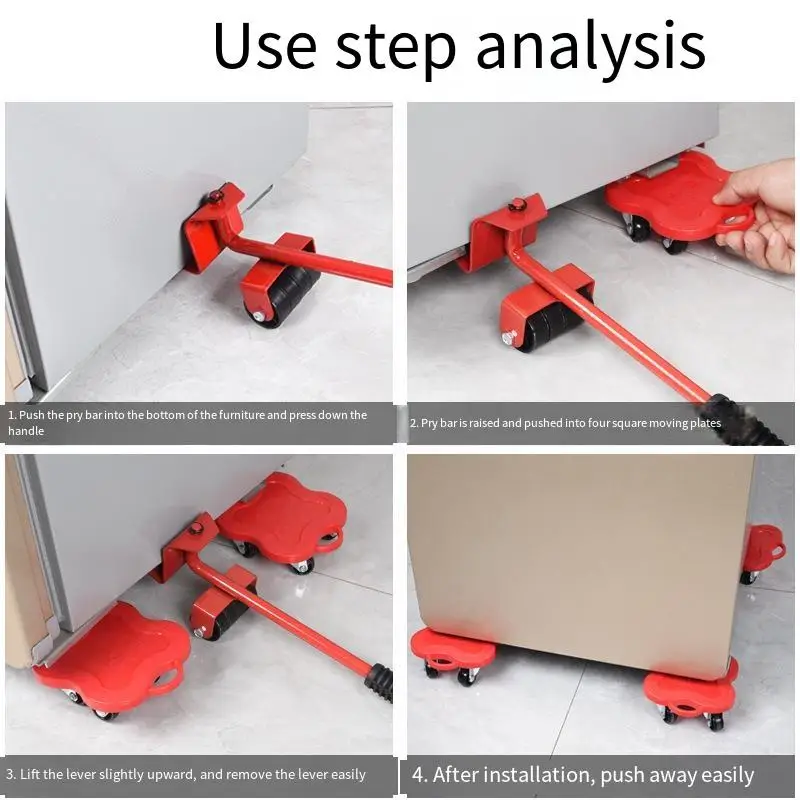 Use step analysis

1. Push the pry bar into the bottom of the furniture and press down the handle

2. Pry bar is raised and pushed into four square moving plates

3. Lift the lever slightly upward, and remove the lever easily

4. After installation, push away easily