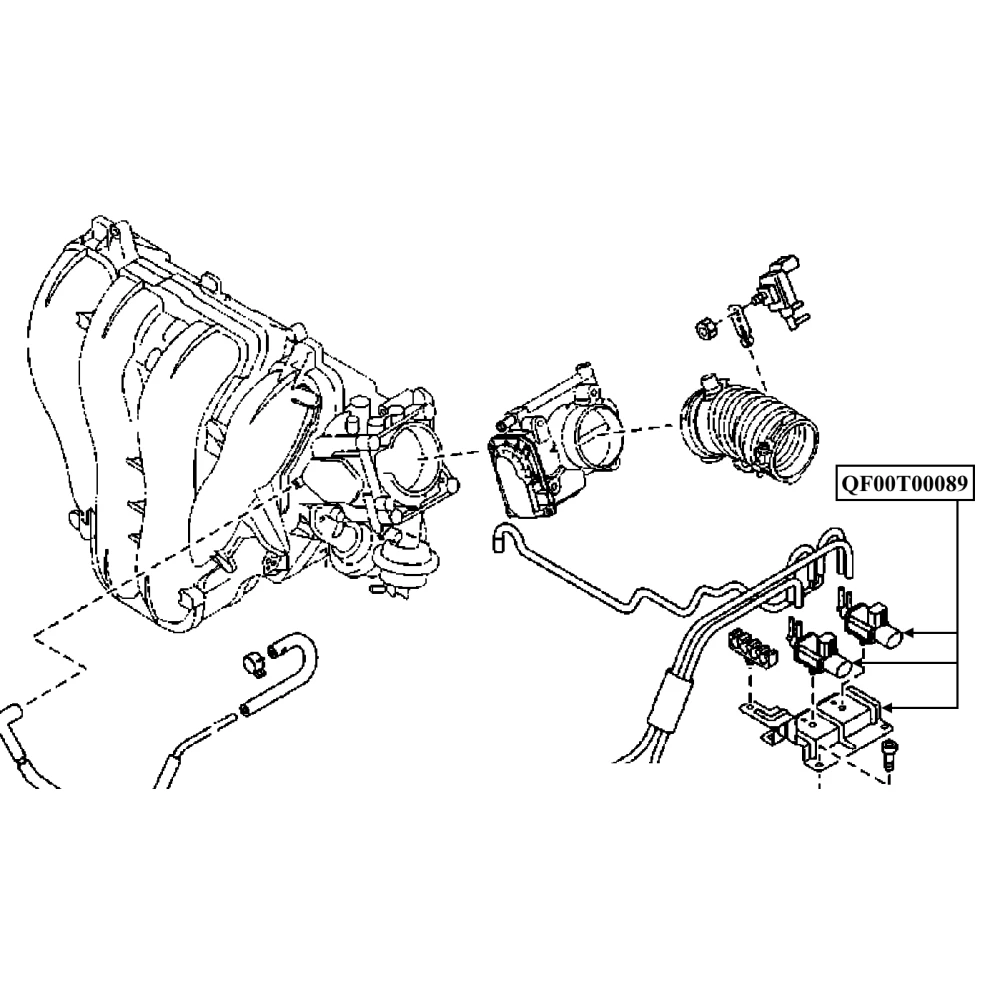 QF00T00089