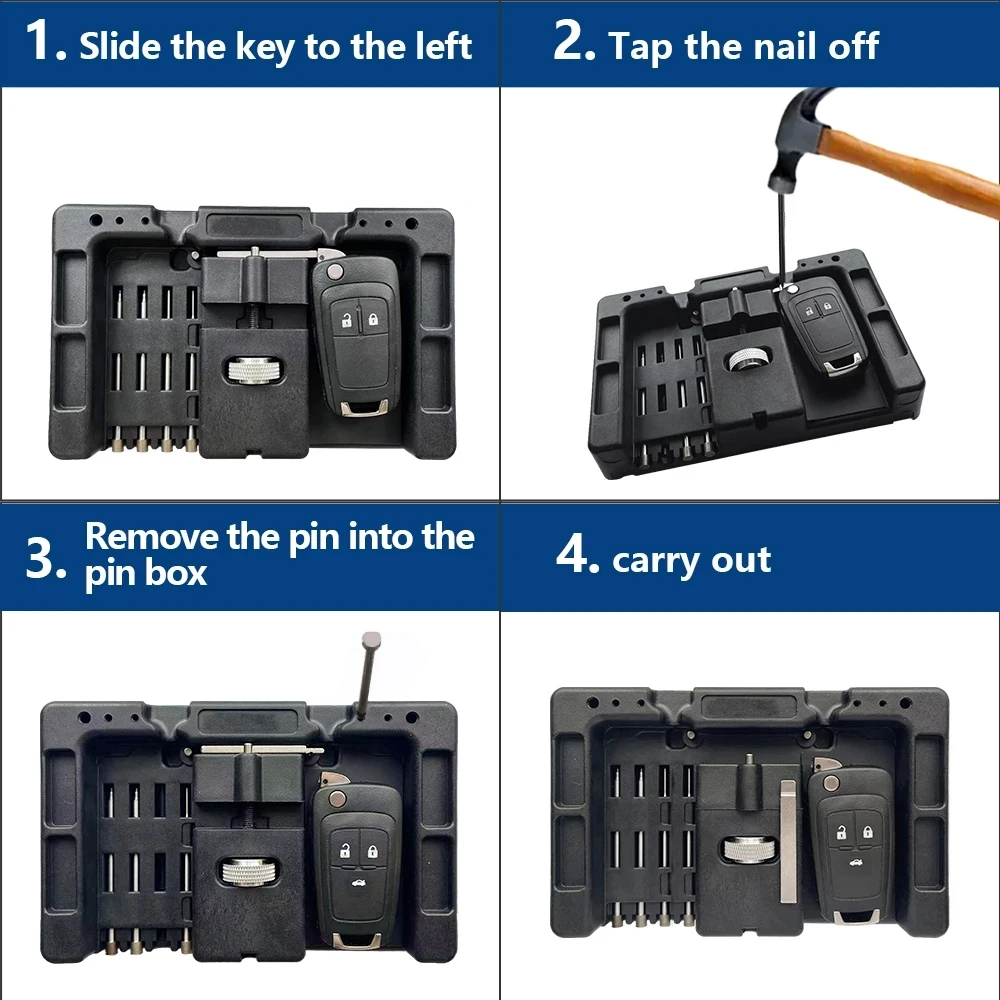 1. Slide the key to the left

2. Tap the nail off

3. Remove the pin into the pin box

4. carry out