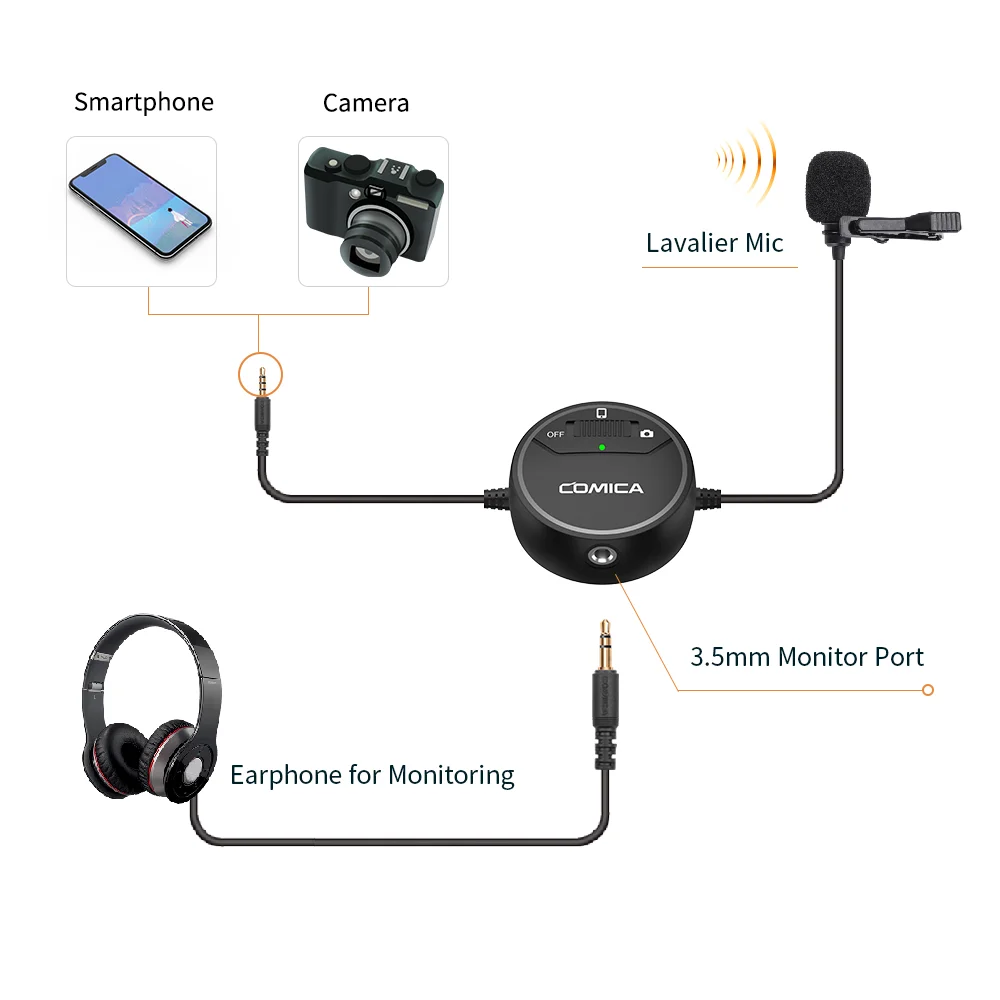 Smartphone

Camera

Lavalier Mic

OFF

COMICA

3.5mm Monitor Port

Earphone for Monitoring