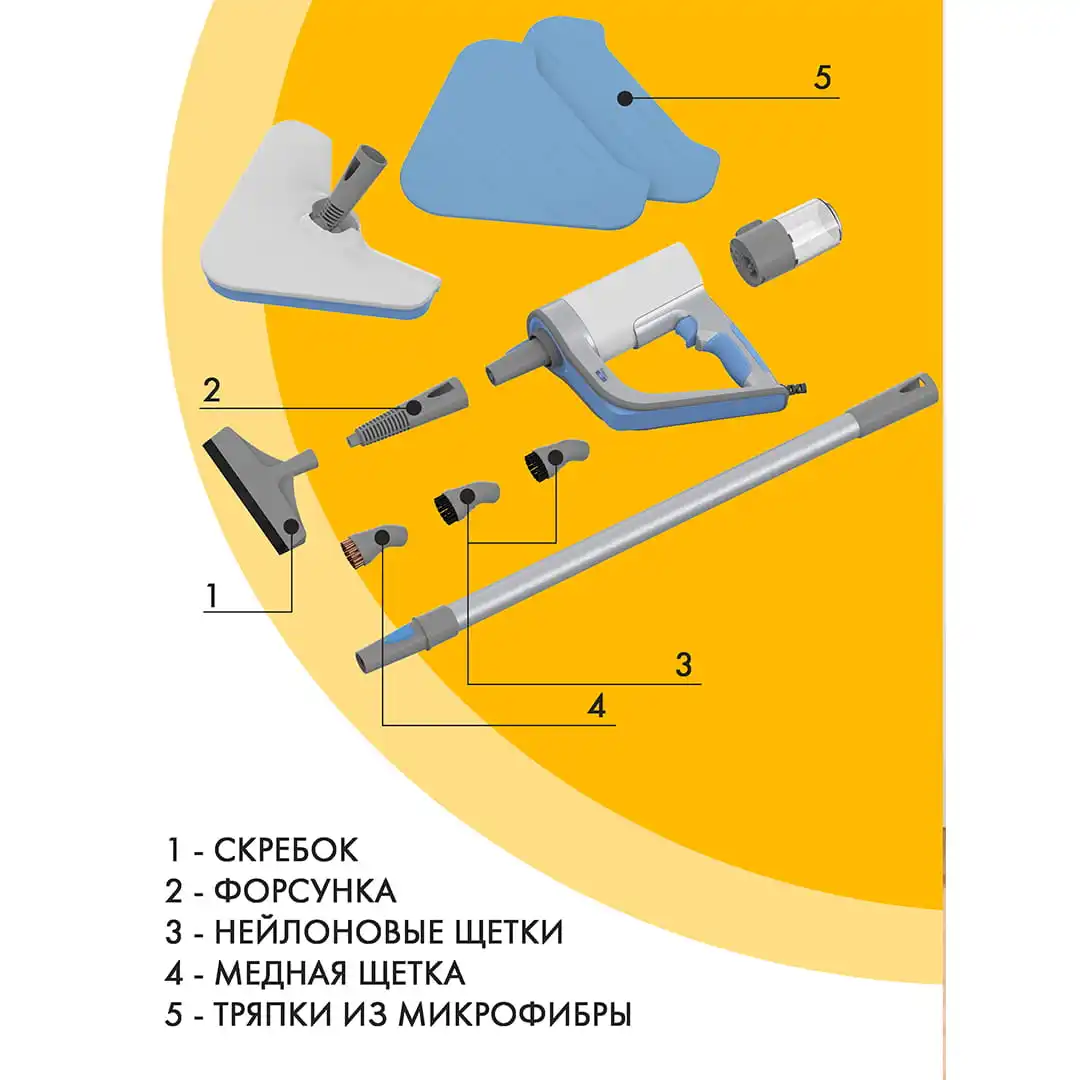 5

2

1

3

4

1 - СКРЕБОК
2 - ФОРСУНКА
3 - НЕЙЛОНОВЫЕ ЩЕТКИ
4 - МЕДНАЯ ЩЕТКА
5 - ТРЯПКИ ИЗ МИКРОФИБРЫ