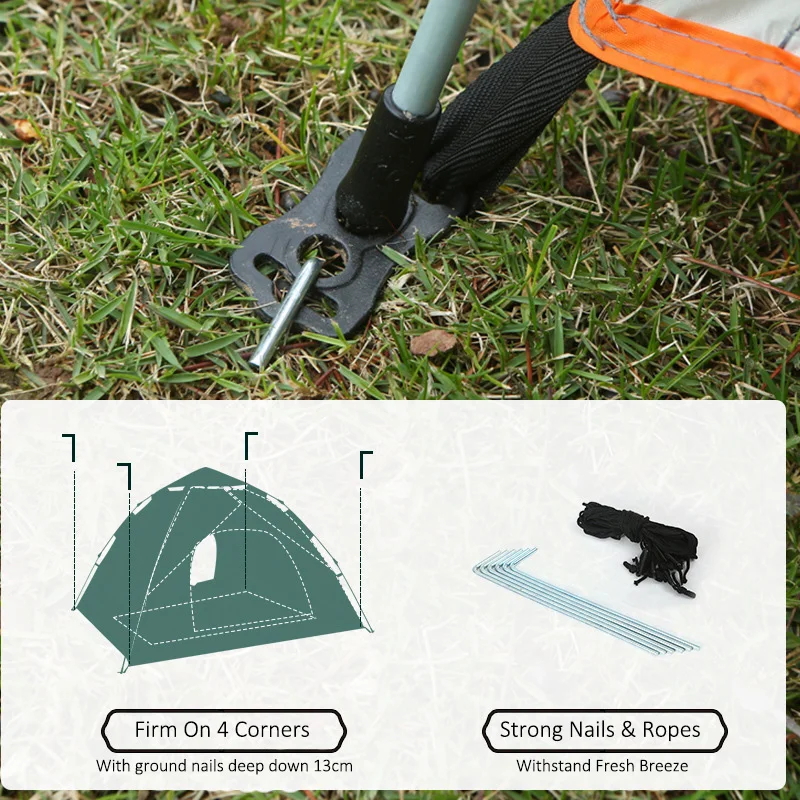 Firm On 4 Corners
With ground nails deep down 13cm

Strong Nails & Ropes
Withstand Fresh Breeze