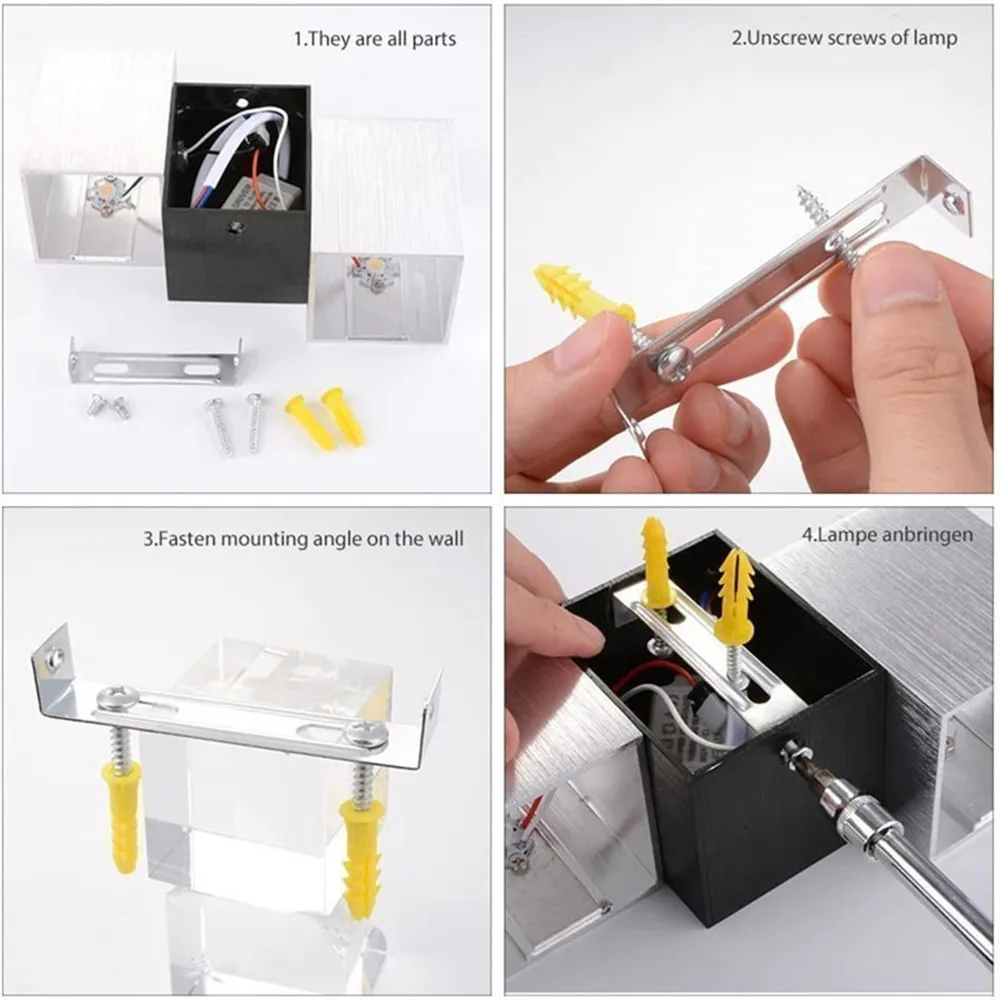 1.They are all parts

2.Unscrew screws of lamp

3.Fasten mounting angle on the wall

4.Lampe anbringen