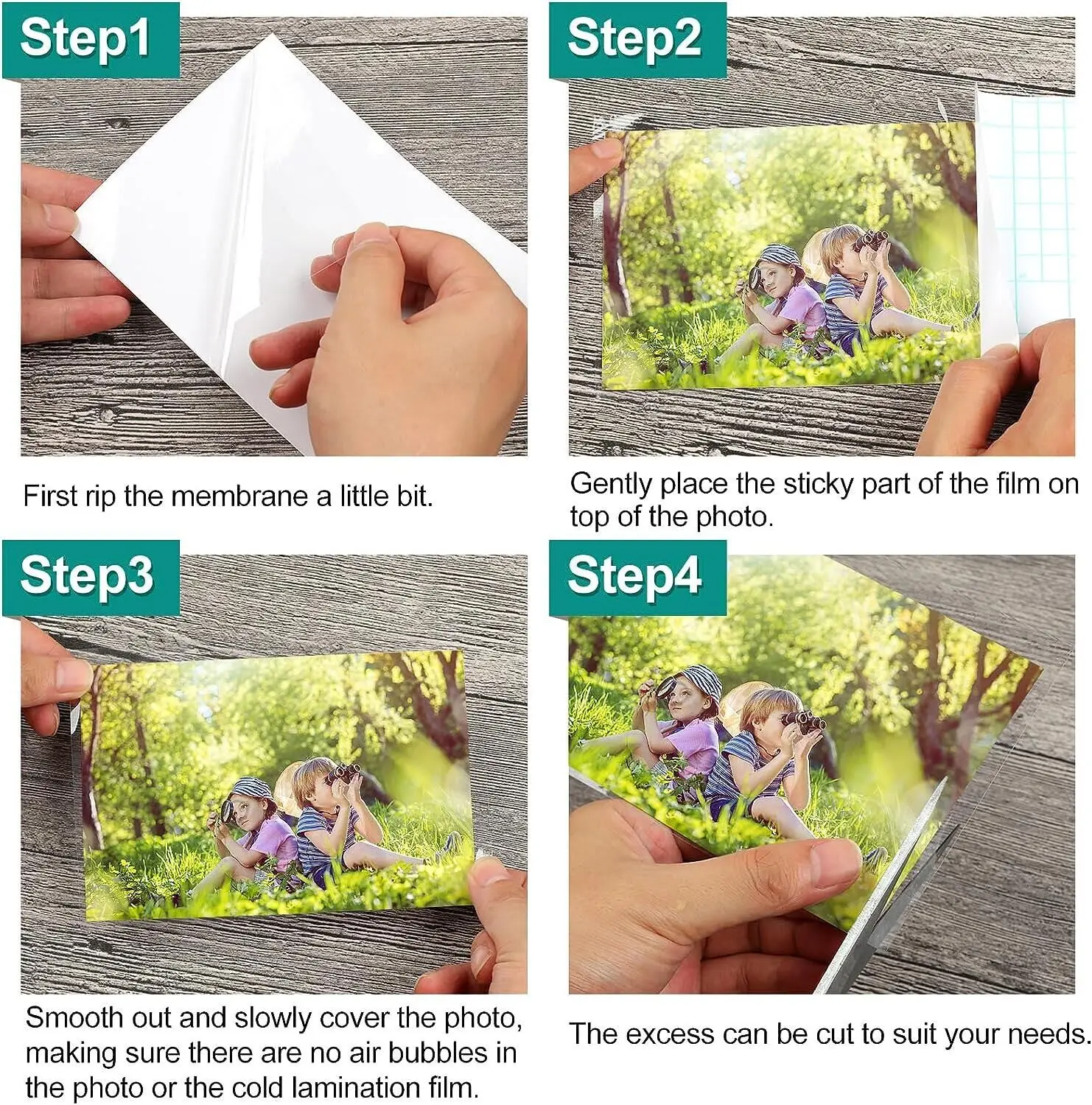 Step1

First rip the membrane a little bit.

Step2

Gently place the sticky part of the film on top of the photo.

Step3

Smooth out and slowly cover the photo, making sure there are no air bubbles in the photo or the cold lamination film.

Step4

The excess can be cut to suit your needs.