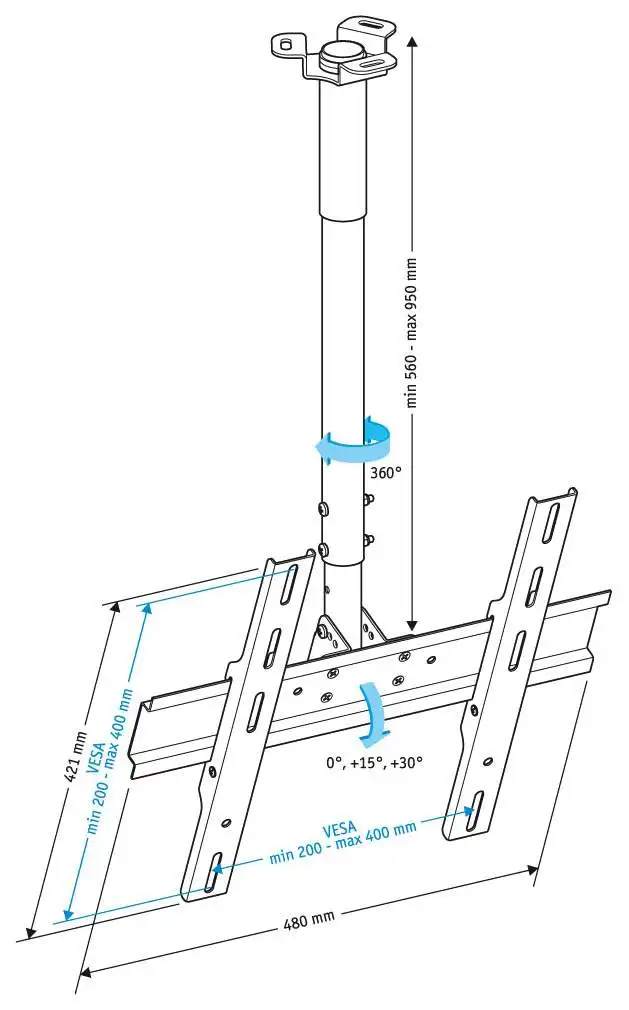 min 560 - max 950 mm

360°

0°, +15°, +30°

421 mm

VESA
min 200 - max 400 mm

VESA
min 200 - max 400 mm

480 mm