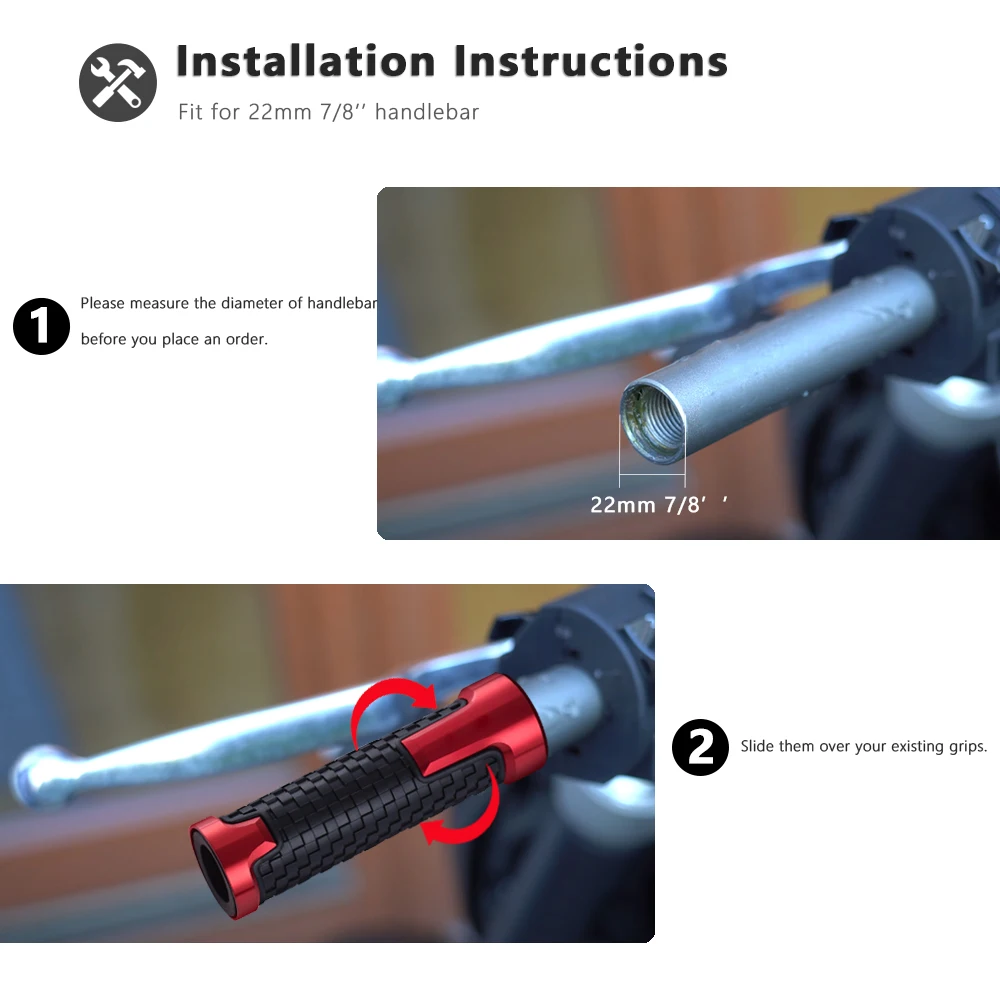 Installation Instructions
Fit for 22mm 7/8'' handlebar

1 Please measure the diameter of handlebar before you place an order.

22mm 7/8' '

2 Slide them over your existing grips.