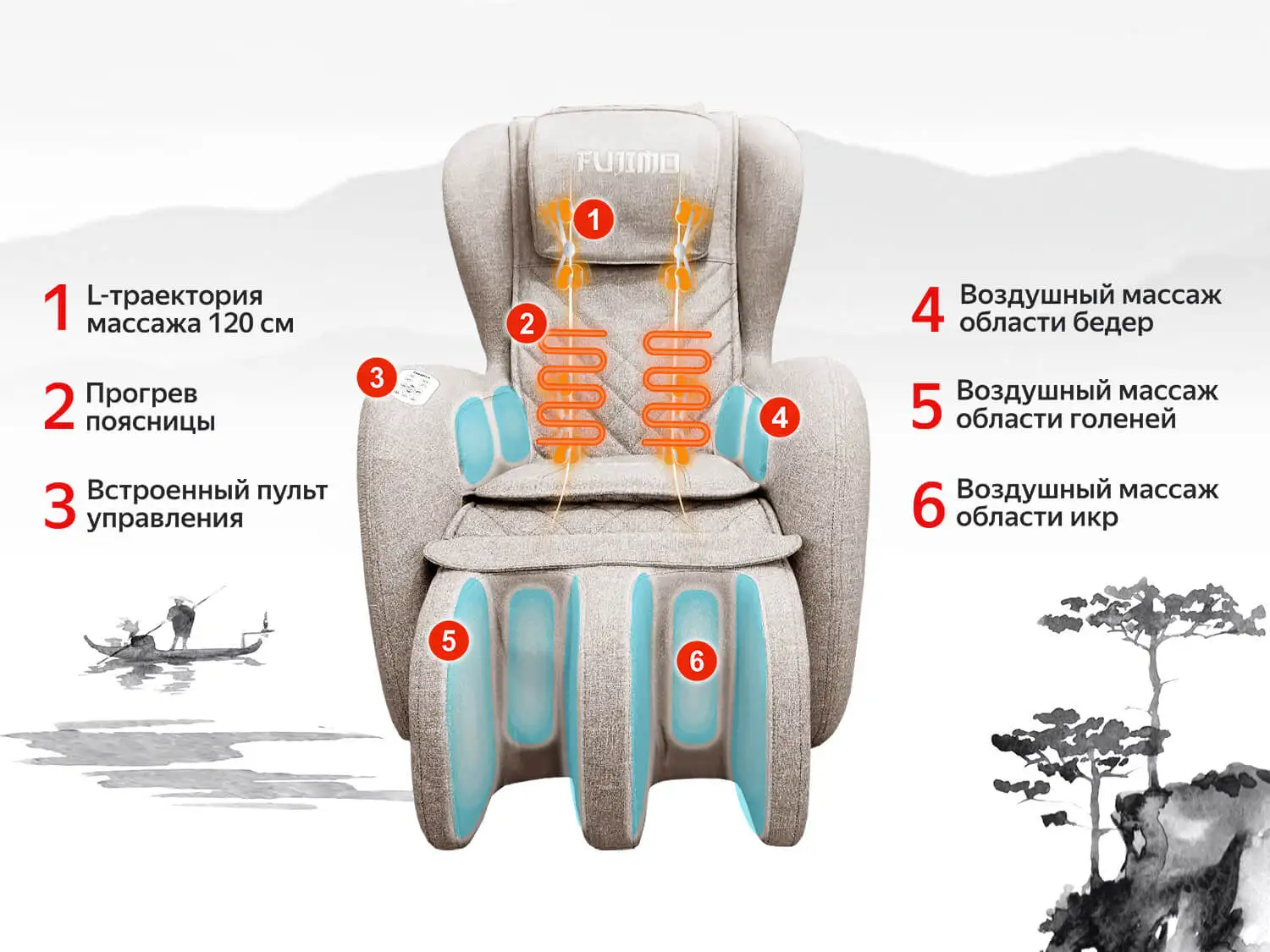 FUJIMO

1

2

3

4

5

6

1 L-траектория массажа 120 см

2 Прогрев поясницы

3 Встроенный пульт управления

4 Воздушный массаж области бедер

5 Воздушный массаж области голеней

6 Воздушный массаж области икр