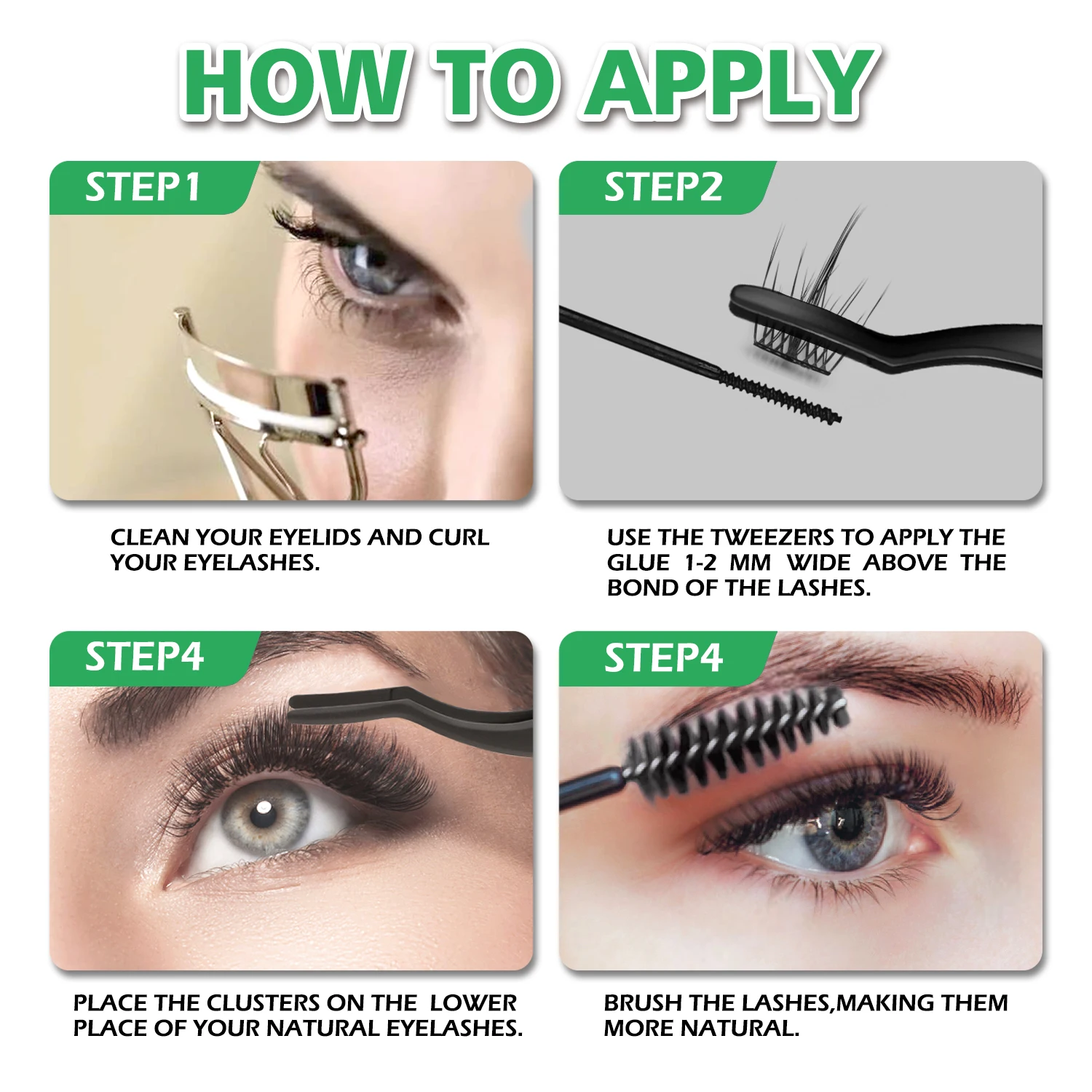 HOW TO APPLY

STEP1

CLEAN YOUR EYELIDS AND CURL YOUR EYELASHES.

STEP2

USE THE TWEEZERS TO APPLY THE GLUE 1-2 MM WIDE ABOVE THE BOND OF THE LASHES.

STEP4

PLACE THE CLUSTERS ON THE LOWER PLACE OF YOUR NATURAL EYELASHES.

STEP4

BRUSH THE LASHES,MAKING THEM MORE NATURAL.