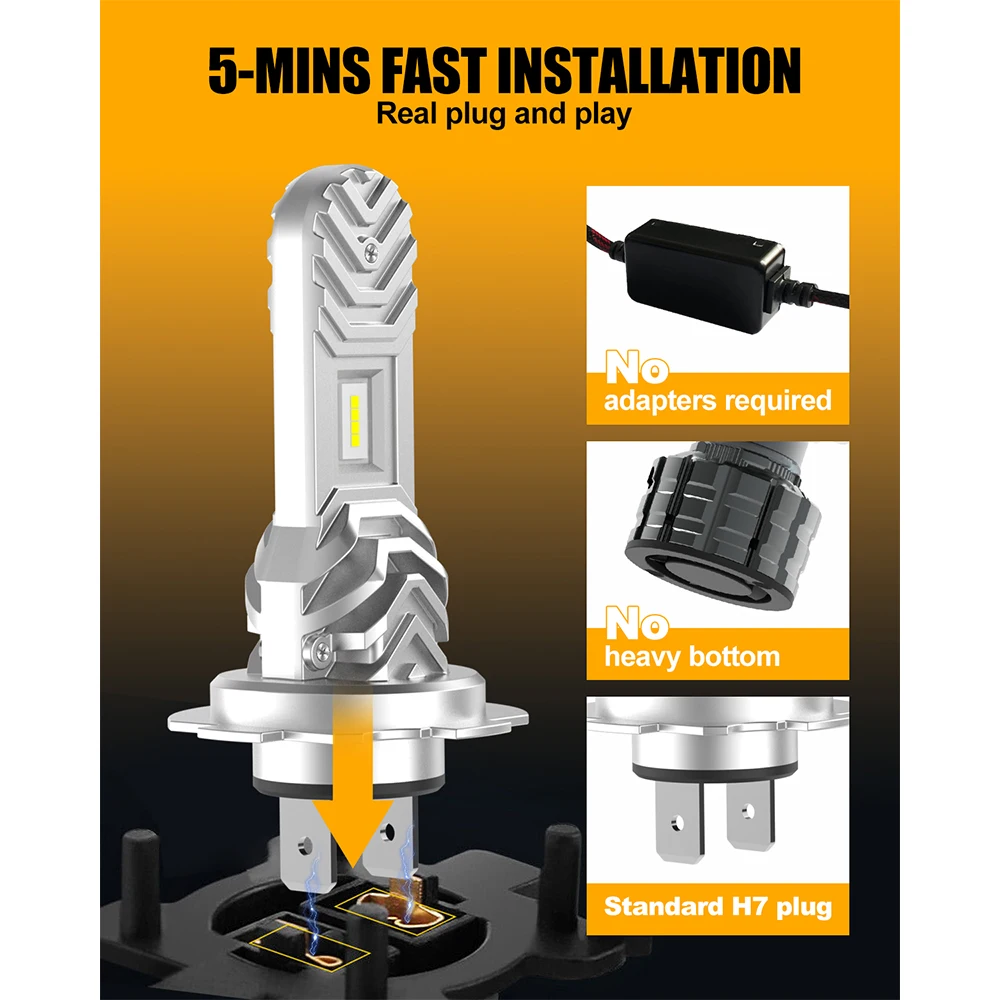 5-MINS FAST INSTALLATION
Real plug and play

No
adapters required

No
heavy bottom

Standard H7 plug