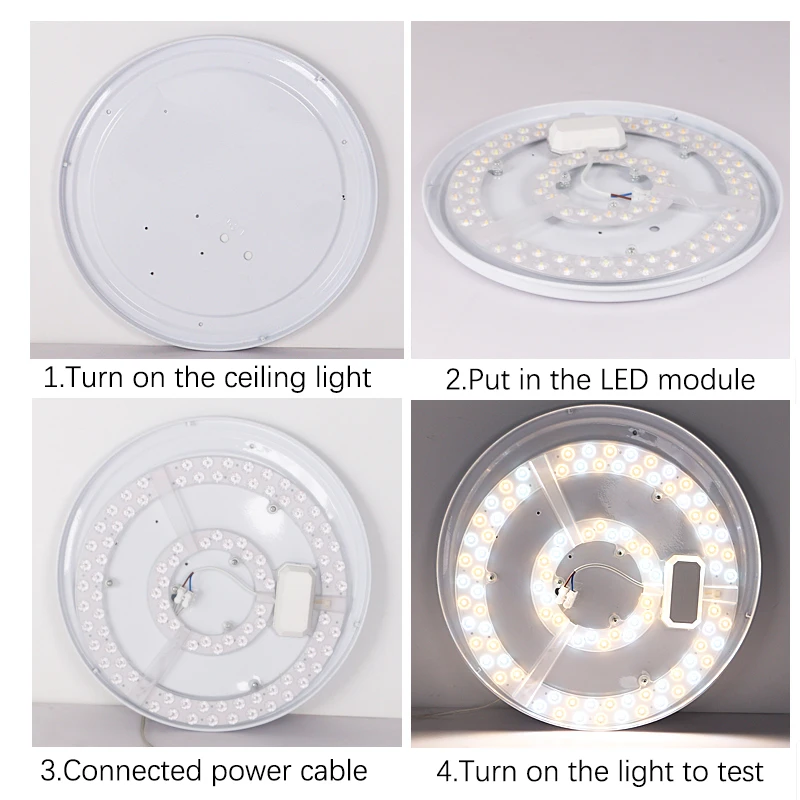 1.Turn on the ceiling light

2.Put in the LED module

3.Connected power cable

4.Turn on the light to test