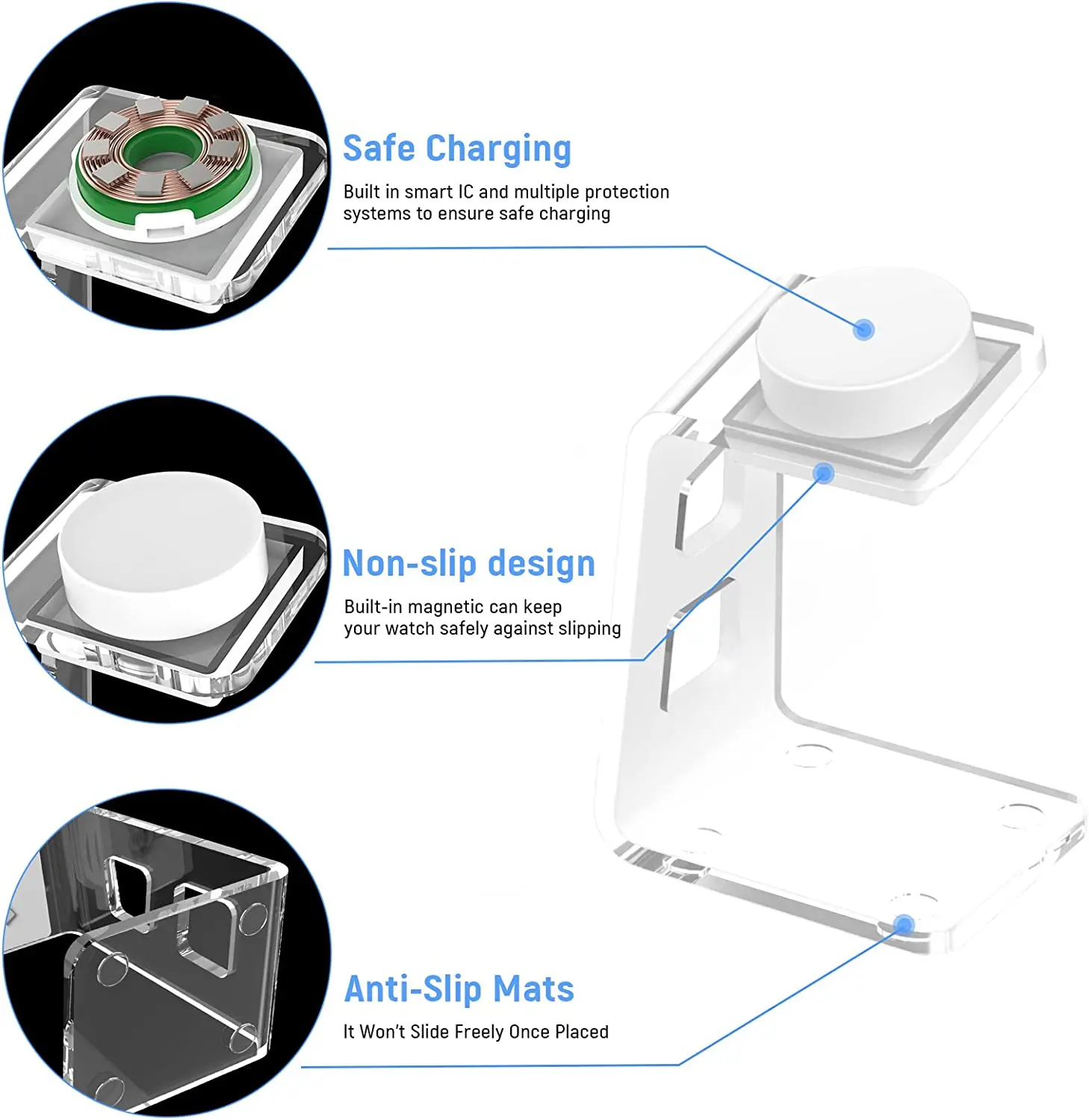 Safe Charging

Built in smart IC and multiple protection systems to ensure safe charging

Non-slip design

Built-in magnetic can keep your watch safely against slipping

Anti-Slip Mats

It Won't Slide Freely Once Placed