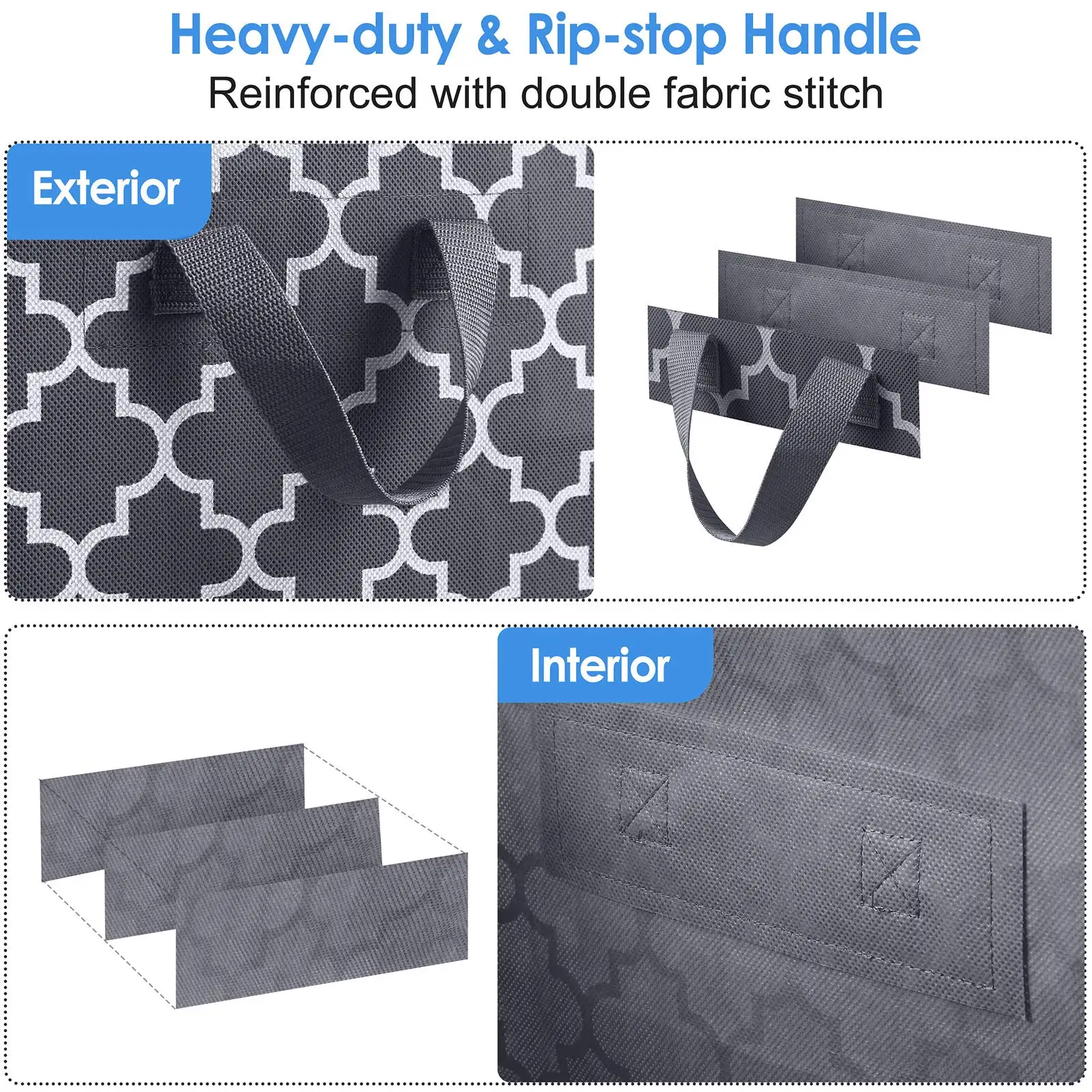 Heavy-duty & Rip-stop Handle
Reinforced with double fabric stitch

Exterior

Interior