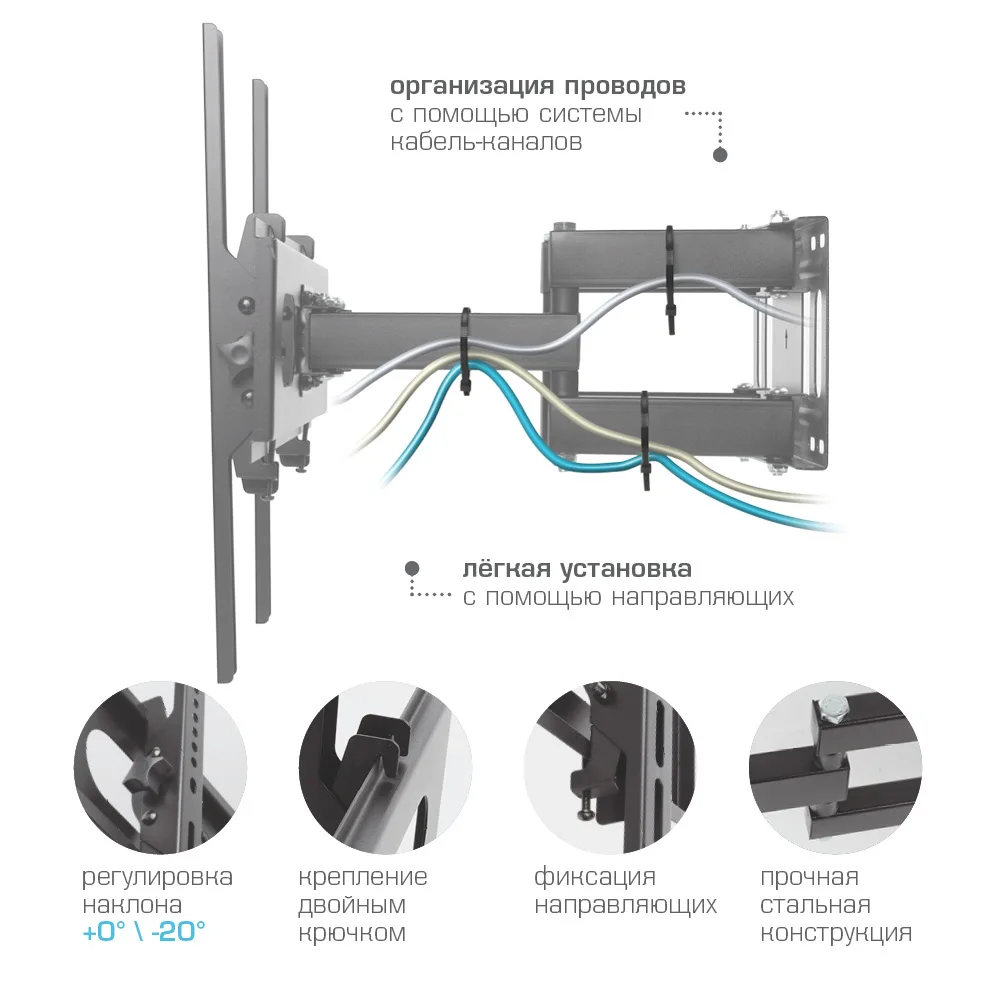 организация проводов
с помощью системы
кабель-каналов

лёгкая установка
с помощью направляющих

регулировка
наклона
+0° \ -20°

крепление
двойным
крючком

фиксация
направляющих

прочная
стальная
конструкция