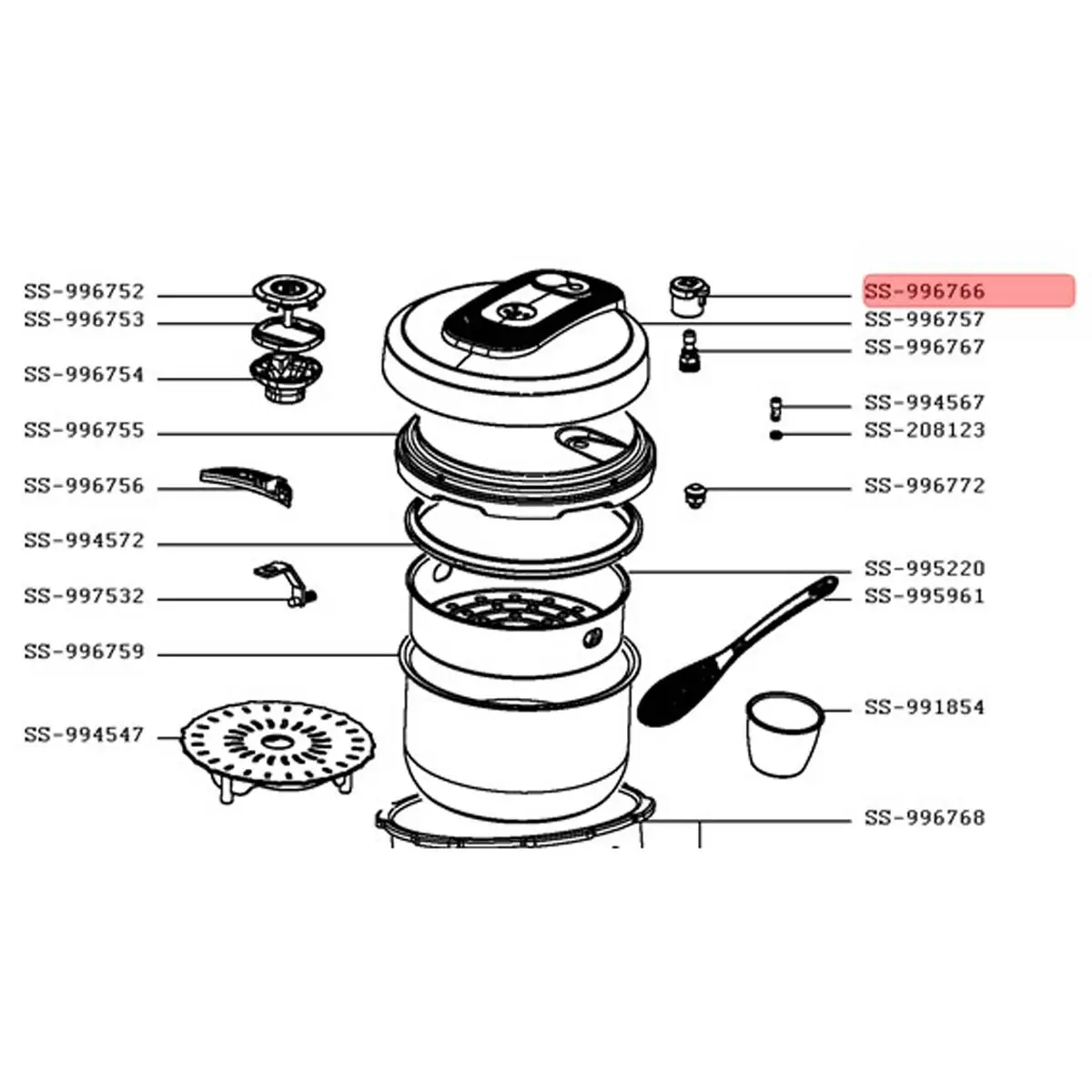 SS-996752
SS-996753
SS-996754
SS-996755
SS-996756
SS-994572
SS-997532
SS-996759
SS-994547

SS-996766
SS-996757
SS-996767
SS-994567
SS-208123
SS-996772
SS-995220
SS-995961
SS-991854
SS-996768