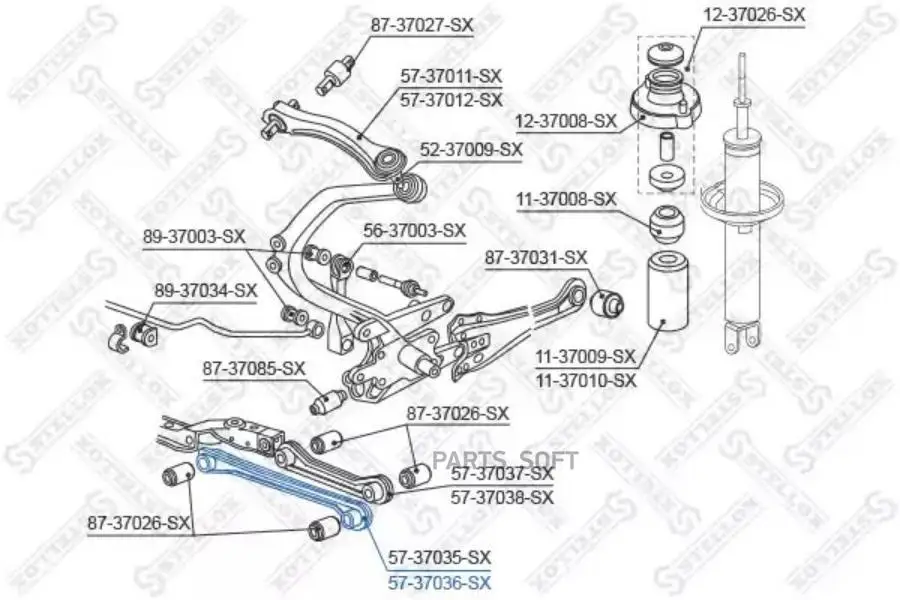 87-37027-SX

12-37026-SX

57-37011-SX
57-37012-SX

12-37008-SX

52-37009-SX

11-37008-SX

89-37003-SX

56-37003-SX

87-37031-SX

89-37034-SX

11-37009-SX
11-37010-SX

87-37085-SX

87-37026-SX

PARTS_SOFT

57-37037-SX
57-37038-SX

87-37026-SX

57-37035-SX
57-37036-SX

STELLOX