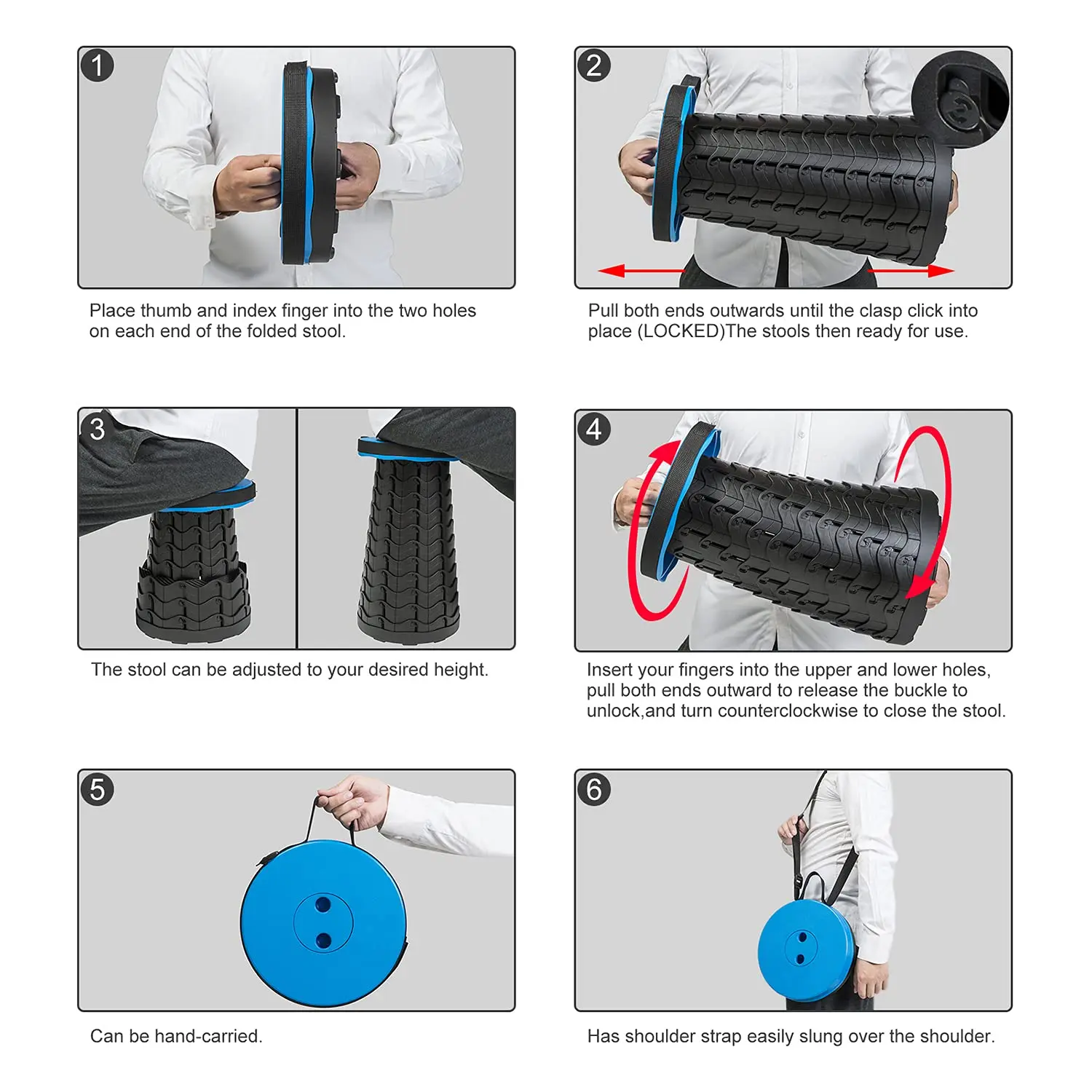 1

Place thumb and index finger into the two holes on each end of the folded stool.

2

Pull both ends outwards until the clasp click into place (LOCKED)The stools then ready for use.

3

The stool can be adjusted to your desired height.

4

Insert your fingers into the upper and lower holes, pull both ends outward to release the buckle to unlock,and turn counterclockwise to close the stool.

5

Can be hand-carried.

6

Has shoulder strap easily slung over the shoulder.