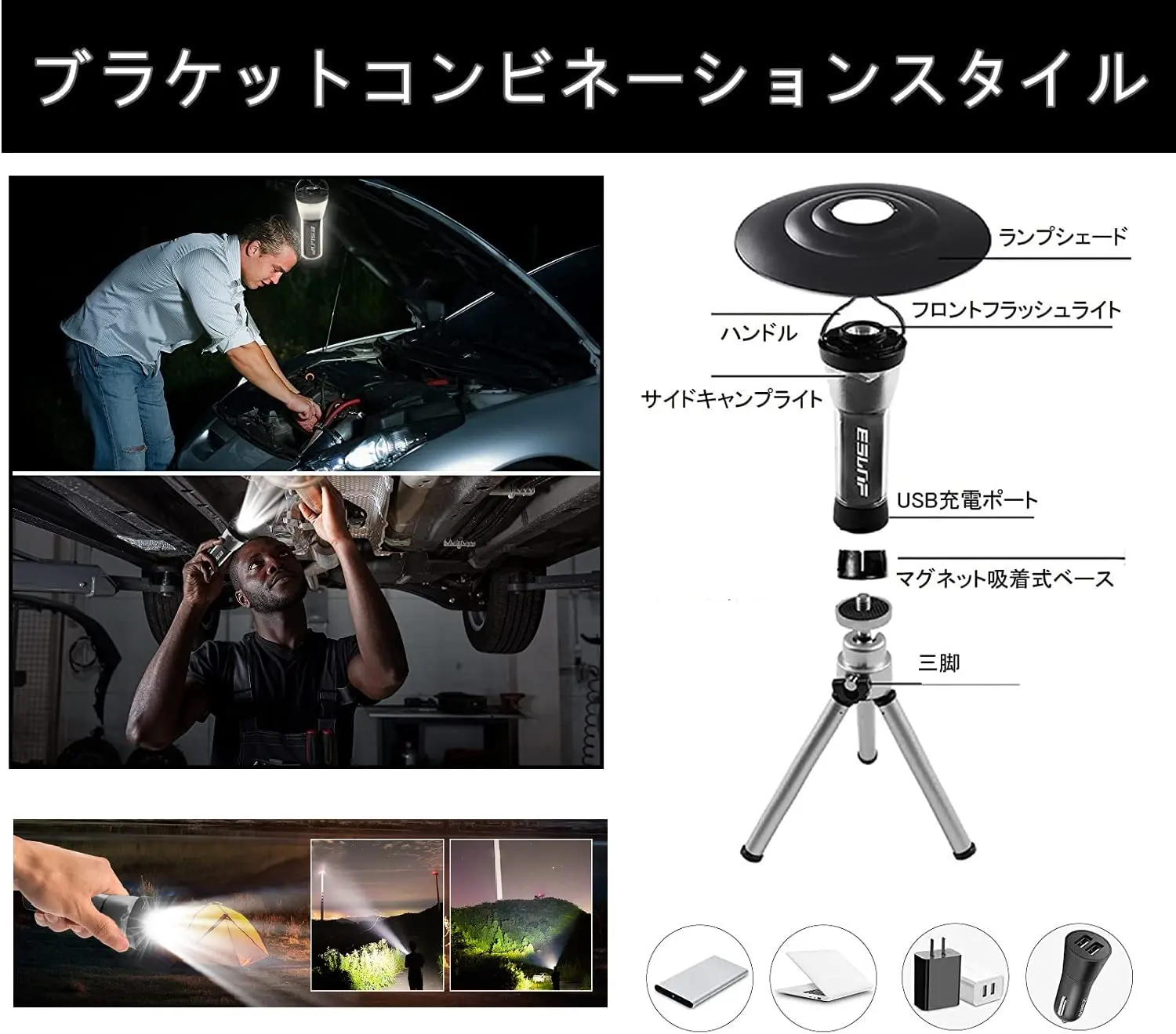 ブラケットコンビネーションスタイル

ESLNF

ランプシェード
フロントフラッシュライト
ハンドル
サイドキャンプライト
ESLNF
USB充電ポート
マグネット吸着式ベース
三脚