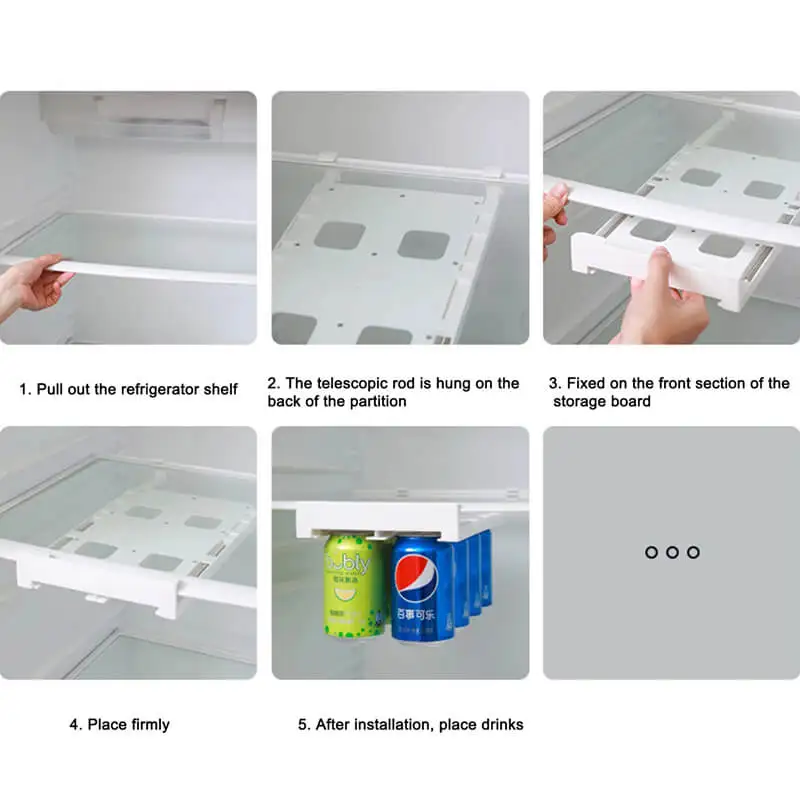 1. Pull out the refrigerator shelf

2. The telescopic rod is hung on the back of the partition

3. Fixed on the front section of the storage board

bubly

百事可乐

4. Place firmly

5. After installation, place drinks