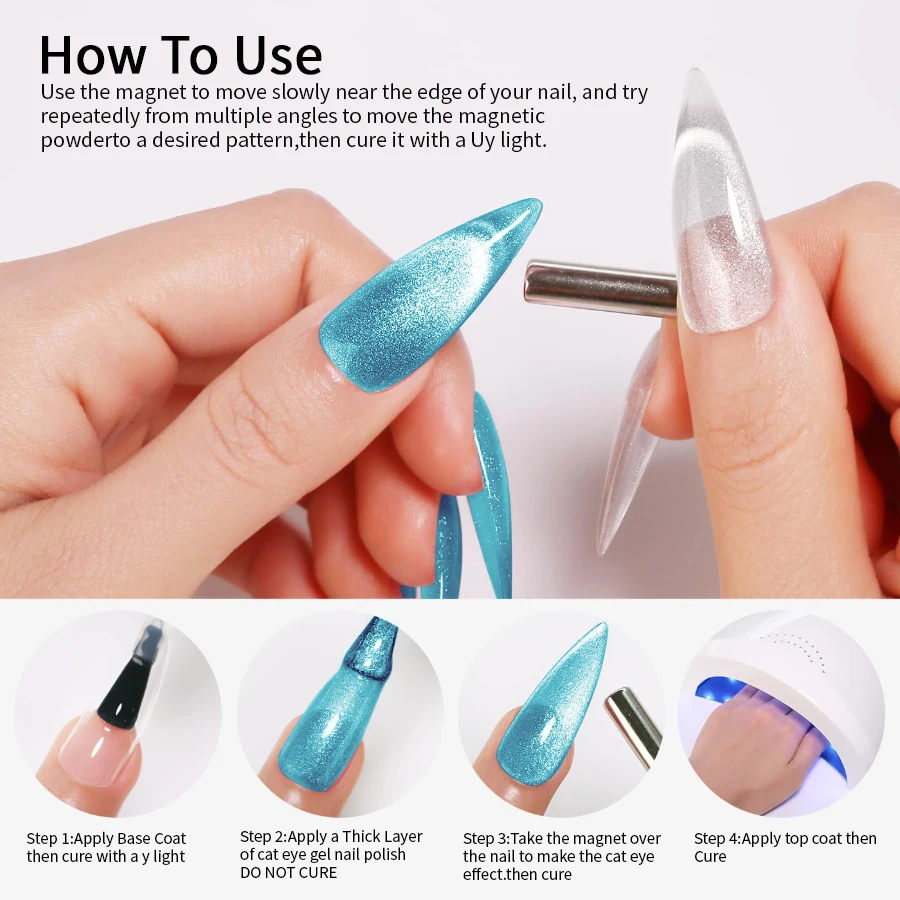 How To Use

Use the magnet to move slowly near the edge of your nail, and try repeatedly from multiple angles to move the magnetic powderto a desired pattern,then cure it with a Uy light.

Step 1:Apply Base Coat then cure with a y light

Step 2:Apply a Thick Layer of cat eye gel nail polish DO NOT CURE

Step 3:Take the magnet over the nail to make the cat eye effect.then cure

Step 4:Apply top coat then Cure