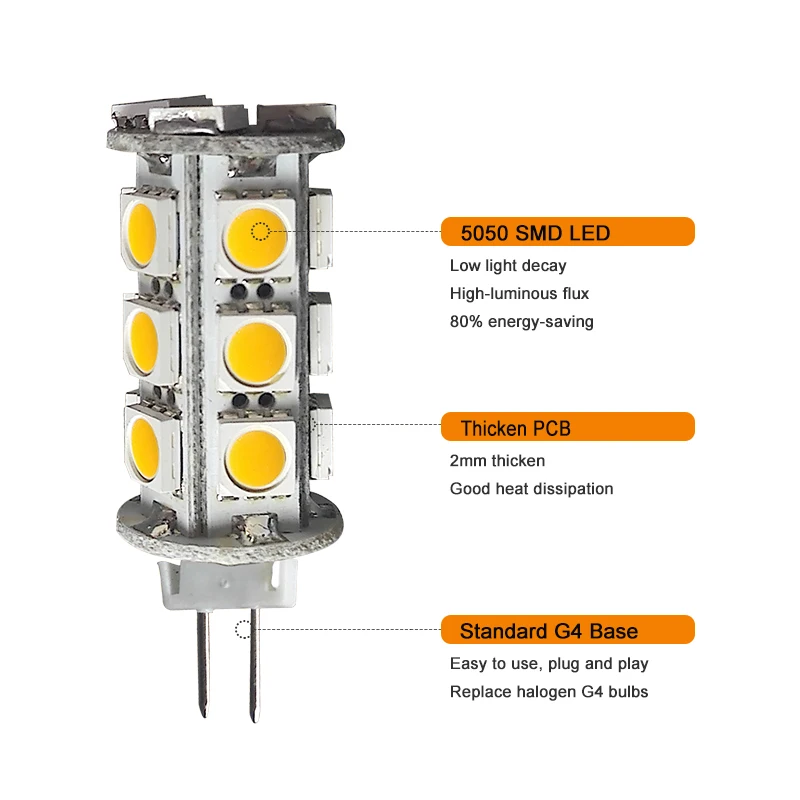 5050 SMD LED

Low light decay

High-luminous flux

80% energy-saving

Thicken PCB

2mm thicken

Good heat dissipation

Standard G4 Base

Easy to use, plug and play

Replace halogen G4 bulbs