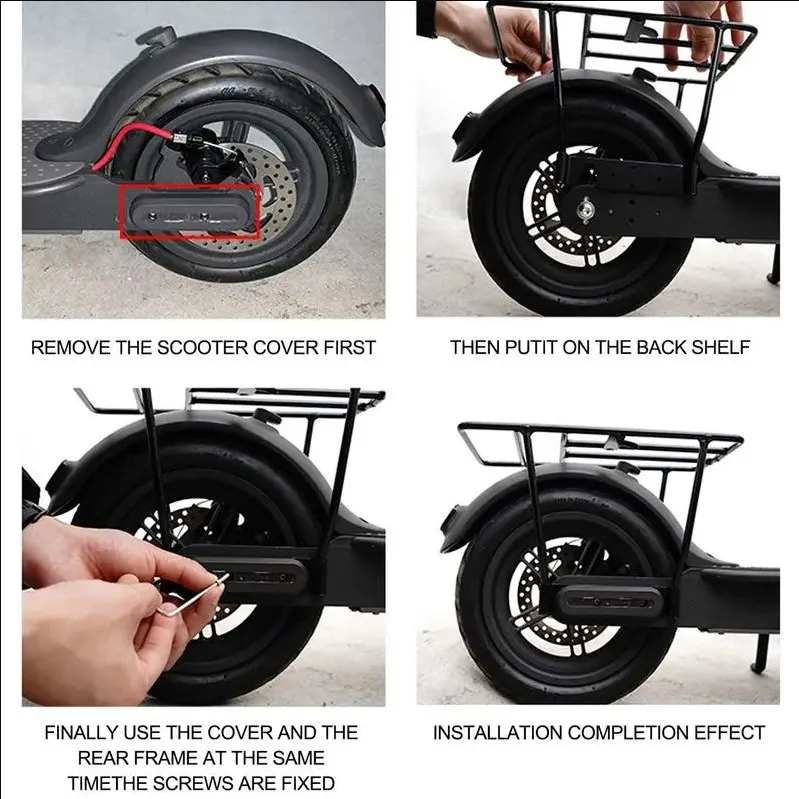 REMOVE THE SCOOTER COVER FIRST

THEN PUTIT ON THE BACK SHELF

FINALLY USE THE COVER AND THE REAR FRAME AT THE SAME TIMETHE SCREWS ARE FIXED

INSTALLATION COMPLETION EFFECT