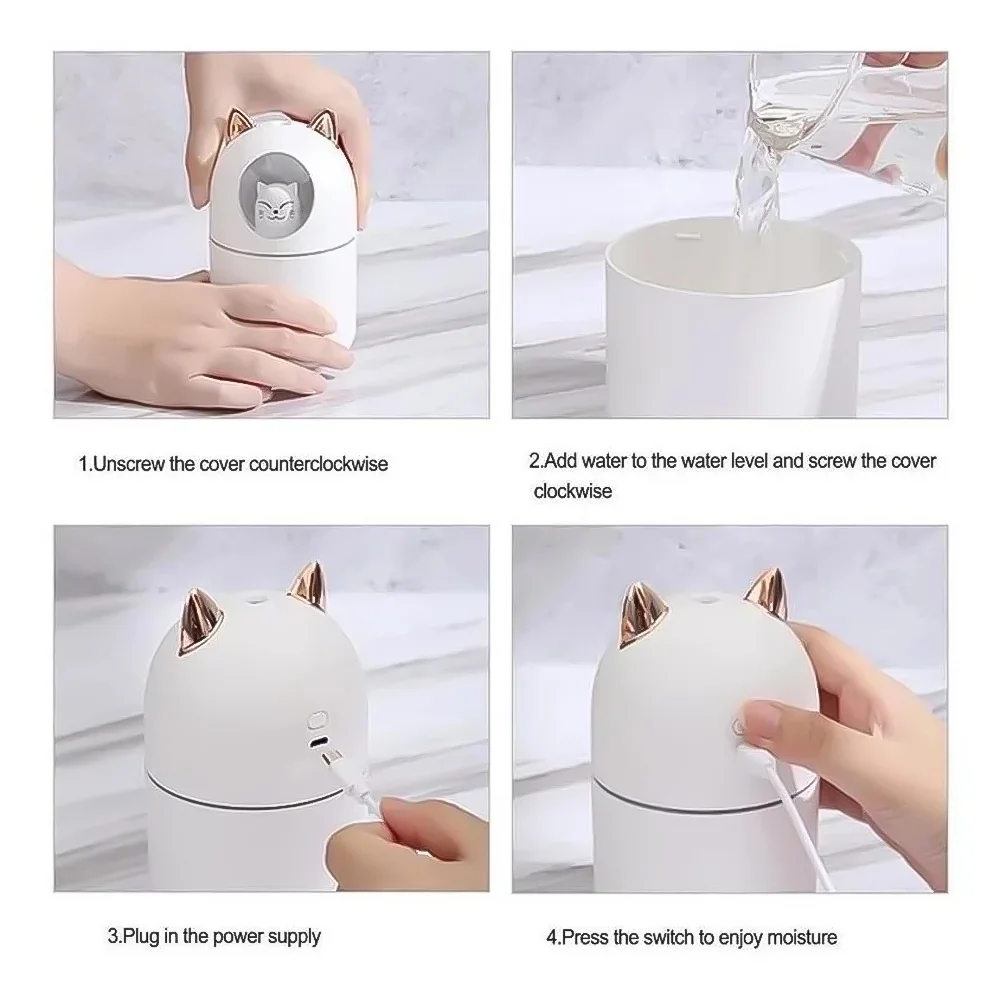 1.Unscrew the cover counterclockwise

2.Add water to the water level and screw the cover clockwise

3.Plug in the power supply

4.Press the switch to enjoy moisture