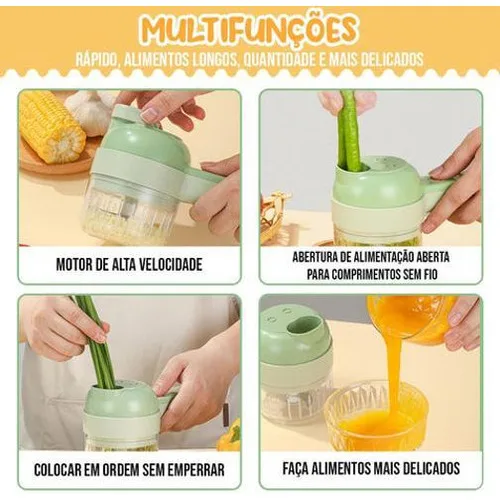 MULTIFUNÇÕES

RÁPIDO, ALIMENTOS LONGOS, QUANTIDADE E MAIS DELICADOS

MOTOR DE ALTA VELOCIDADE

ABERTURA DE ALIMENTAÇÃO ABERTA PARA COMPRIMENTOS SEM FIO

COLOCAR EM ORDEM SEM EMPERRAR

FAÇA ALIMENTOS MAIS DELICADOS