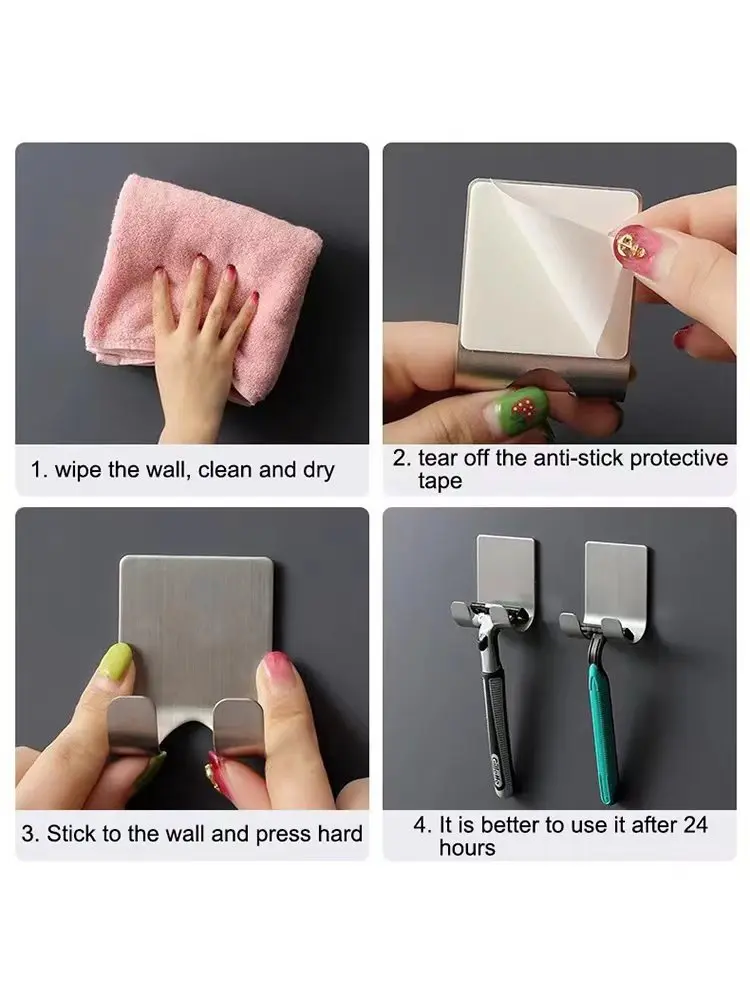 1. wipe the wall, clean and dry

2. tear off the anti-stick protective tape

3. Stick to the wall and press hard

4. It is better to use it after 24 hours