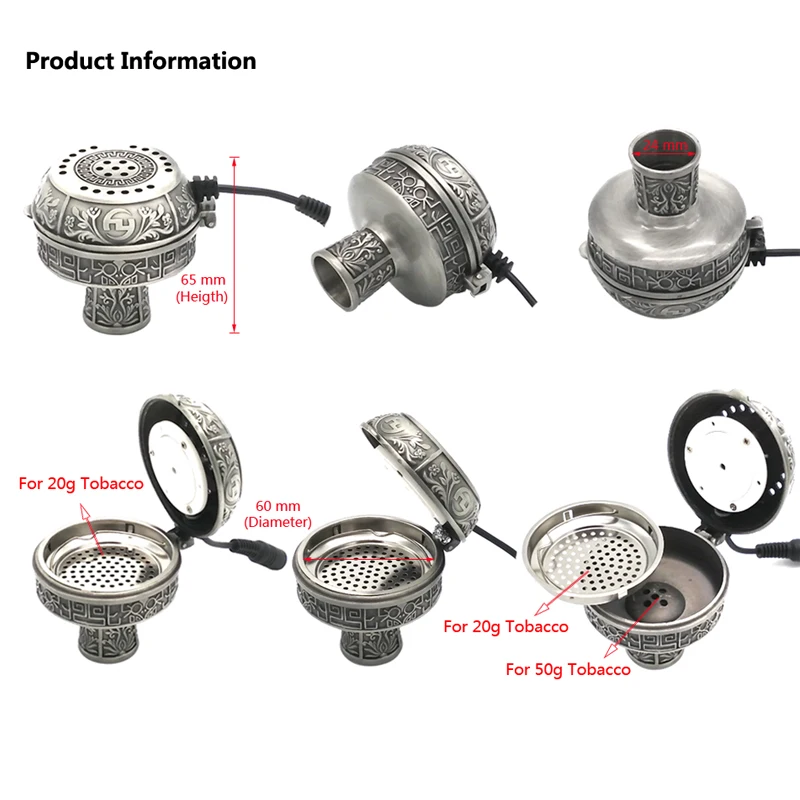 Product Information

65 mm
(Heigth)

24 mm

For 20g Tobacco

60 mm
(Diameter)

For 20g Tobacco

For 50g Tobacco